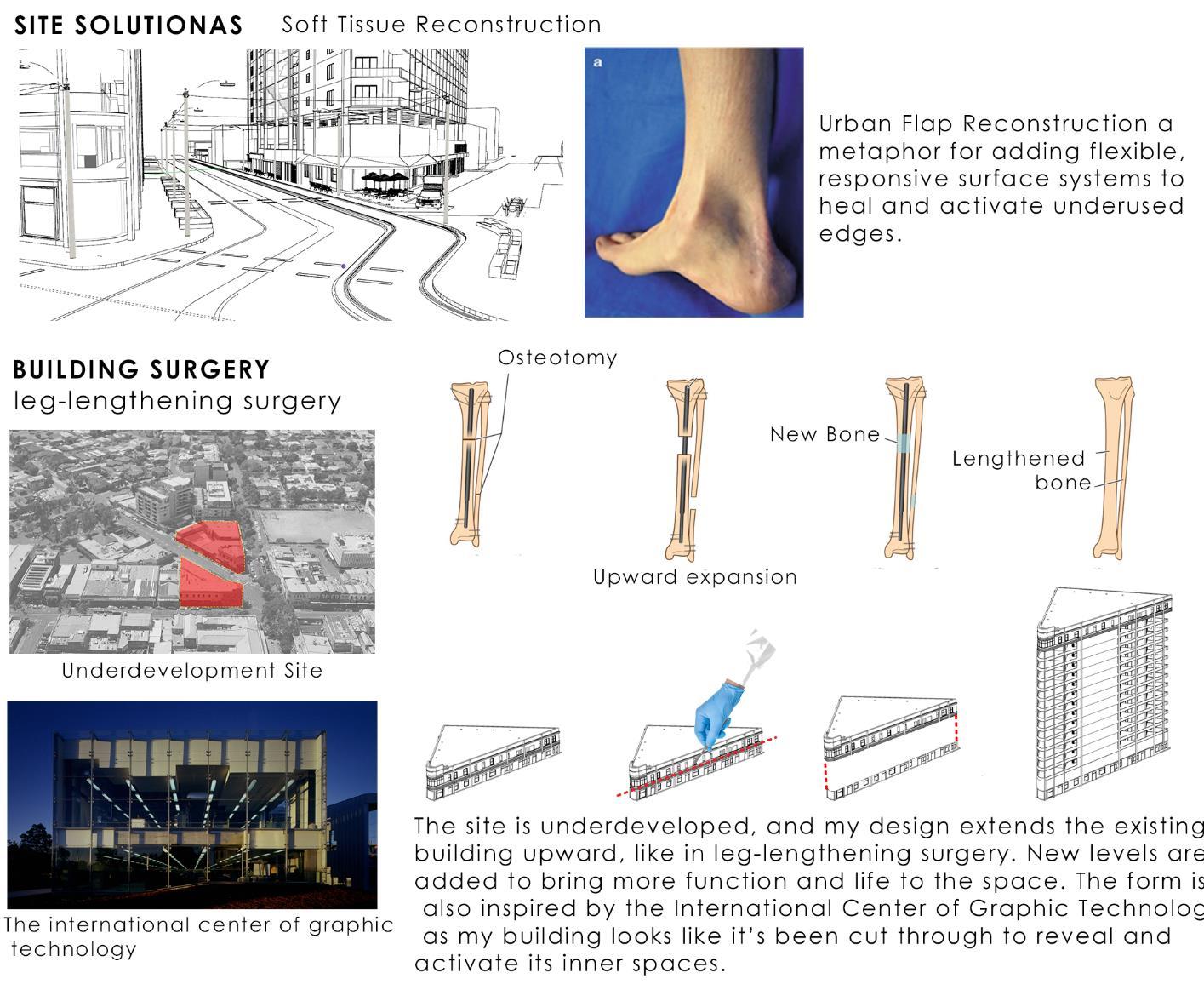 SITE SOLUTIONAS Soft Tissue Reconstruction

a

Urban Flap Reconstruction a metaphor for adding flexible, responsive surface systems to heal and activate underused edges.

BUILDING SURGERY
leg-lengthening surgery

Osteotomy

New Bone

Lengthened bone

Upward expansion

Underdevelopment Site

The international center of graphic technology

The site is underdeveloped, and my design extends the existing building upward, like in leg-lengthening surgery. New levels are added to bring more function and life to the space. The form is also inspired by the International Center of Graphic Technolog as my building looks like it's been cut through to reveal and activate its inner spaces.