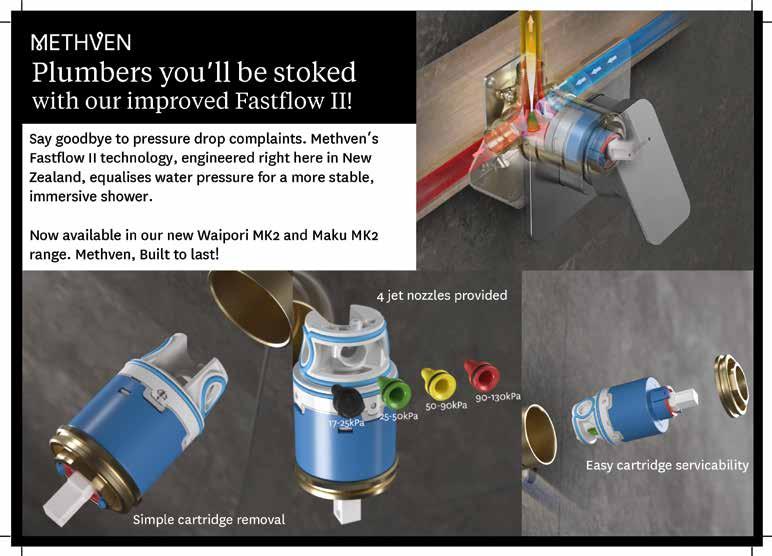 METHVEN

Plumbers you'll be stoked with our improved Fastflow II!

Say goodbye to pressure drop complaints. Methven's Fastflow II technology, engineered right here in New Zealand, equalises water pressure for a more stable, immersive shower.

Now available in our new Waipori MK2 and Maku MK2 range. Methven, Built to last!

4 jet nozzles provided

17-25kPa

25-50kPa

50-90kPa

90-130kPa

Simple cartridge removal

Easy cartridge servicability