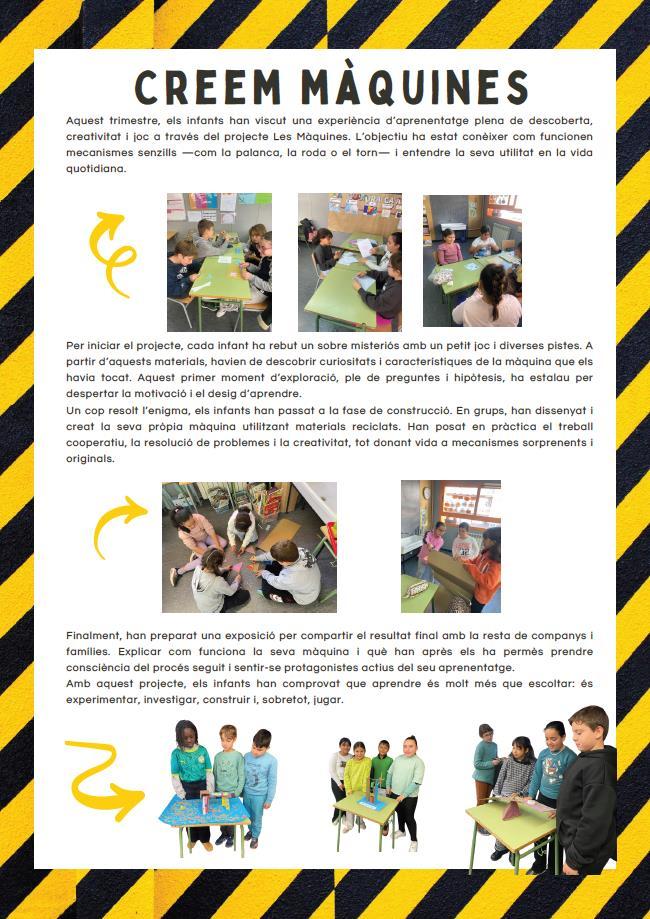 CREEM MÀQUINES

Aquest trimestre, els infants han viscut una experiència d'aprenentatge plena de descoberta, creativitat i joc a través del projecte Les Màquines. L'objectiu ha estat conèixer com funcionen mecanismes senzills —com la palanca, la roda o el torn— i entendre la seva utilitat en la vida quotidiana.

Per iniciar el projecte, cada infant ha rebut un sobre misteriós amb un petit joc i diverses pistes. A partir d'aquests materials, havien de descobrir curiositats i característiques de la màquina que els havia tocat. Aquest primer moment d'exploració, ple de preguntes i hipòtesis, ha estalau per despertar la motivació i el desig d'aprendre.
Un cop resolt l'enigma, els infants han passat a la fase de construcció. En grups, han dissenyat i creat la seva pròpia màquina utilitzant materials reciclats. Han posat en pràctica el treball cooperatiu, la resolució de problemes i la creativitat, tot donant vida a mecanismes sorprenents i originals.

Finalment, han preparat una exposició per compartir el resultat final amb la resta de companys i famílies. Explicar com funciona la seva màquina i què han après els ha permès prendre consciència del procés seguit i sentir-se protagonistes actius del seu aprenentatge.
Amb aquest projecte, els infants han comprovat que aprendre és molt més que escoltar: és experimentar, investigar, construir i, sobretot, jugar.