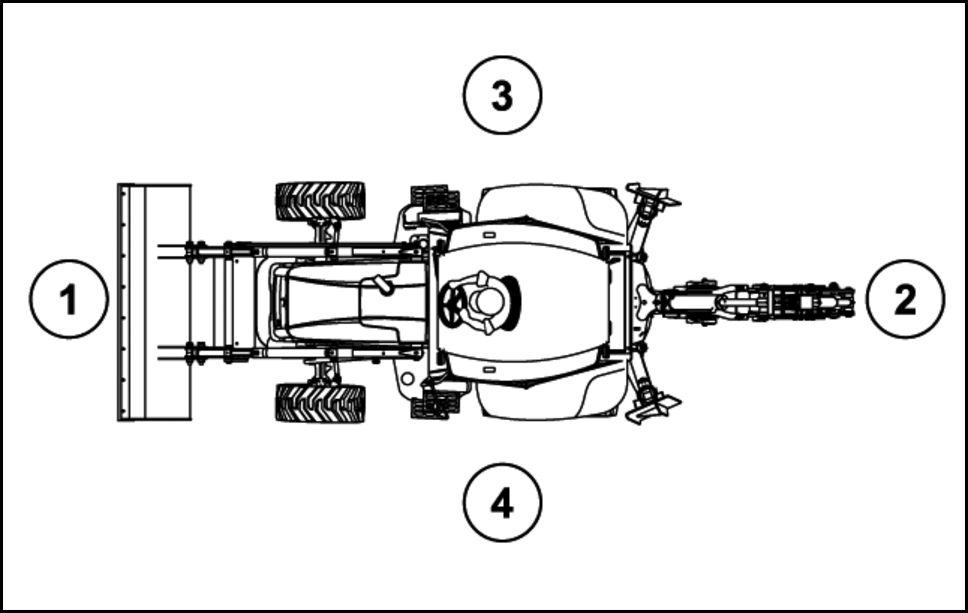 3

1

2

4