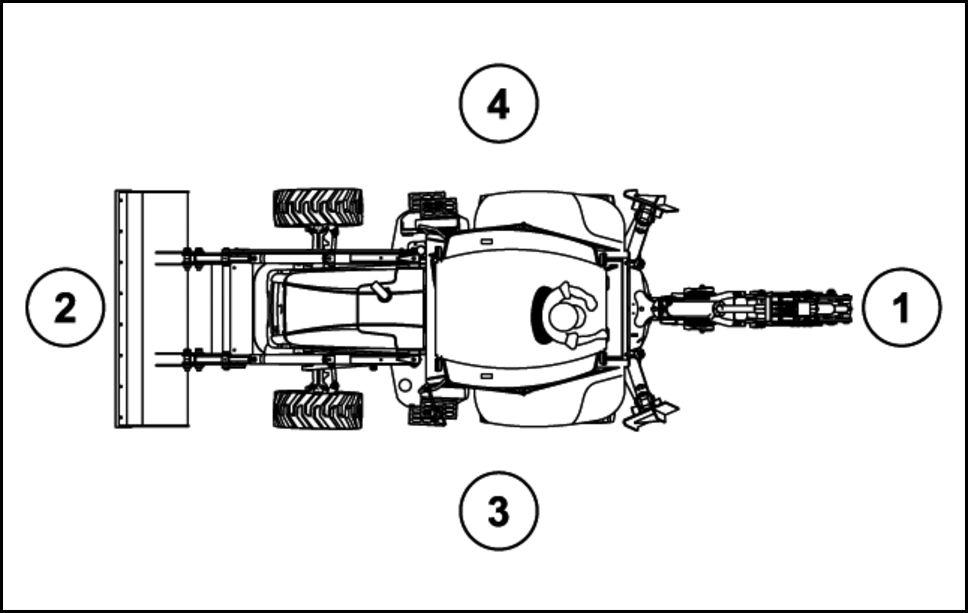 4

2

1

3