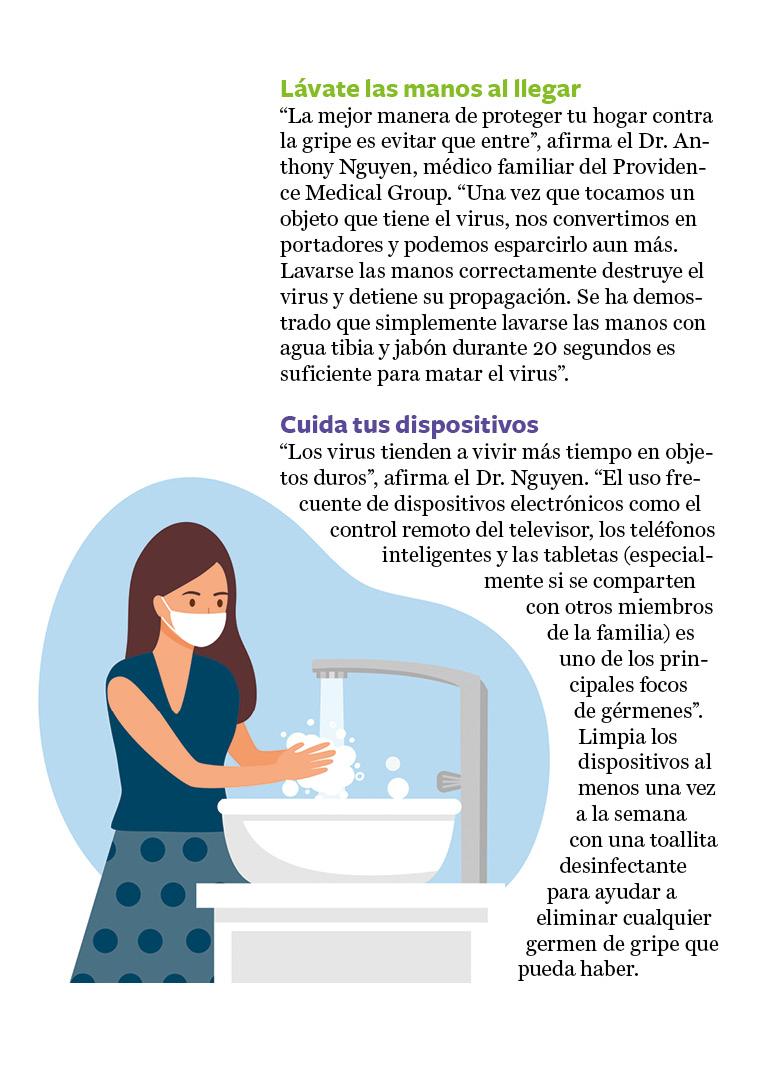 Lávate las manos al llegar
“La mejor manera de proteger tu hogar contra la gripe es evitar que entre”, afirma el Dr. Anthony Nguyen, médico familiar del Providence Medical Group. “Una vez que tocamos un objeto que tiene el virus, nos convertimos en portadores y podemos esparcirlo aun más. Lavarse las manos correctamente destruye el virus y detiene su propagación. Se ha demostrado que simplemente lavarse las manos con agua tibia y jabón durante 20 segundos es suficiente para matar el virus”.

Cuida tus dispositivos
“Los virus tienden a vivir más tiempo en objetos duros”, afirma el Dr. Nguyen. “El uso frecuente de dispositivos electrónicos como el control remoto del televisor, los teléfonos inteligentes y las tabletas (especialmente si se comparten con otros miembros de la familia) es uno de los principales focos de gérmenes”. Limpia los dispositivos al menos una vez a la semana con una toallita desinfectante para ayudar a eliminar cualquier germen de gripe que pueda haber.