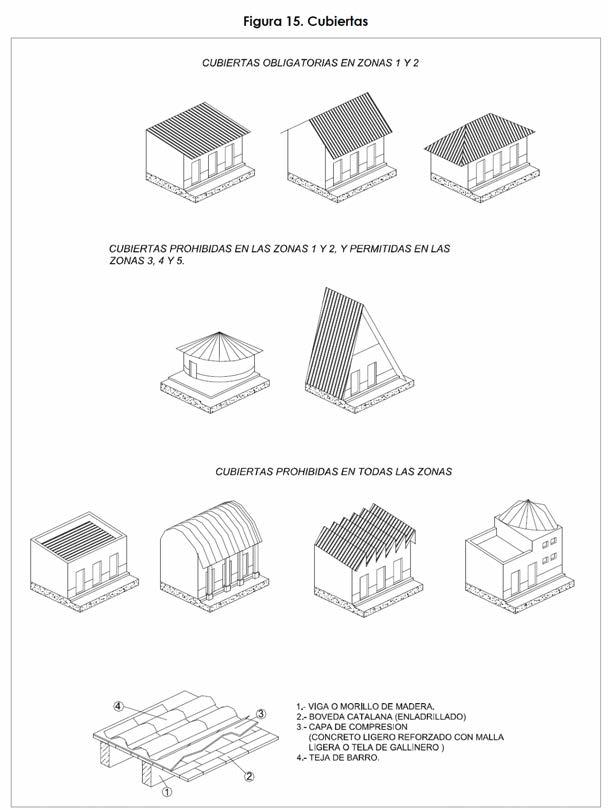 Figura 15. Cubiertas

CUBIERTAS OBLIGATORIAS EN ZONAS 1 Y 2

CUBIERTAS PROHIBIDAS EN LAS ZONAS 1 Y 2, Y PERMITIDAS EN LAS ZONAS 3, 4 Y 5.

CUBIERTAS PROHIBIDAS EN TODAS LAS ZONAS

4
3
2
1

1.- VIGA O MORILLO DE MADERA.
2.- BOVEDA CATALANA (ENLADRILLADO)
3.- CAPA DE COMPRESION (CONCRETO LIGERO REFORZADO CON MALLA LIGERA O TELA DE GALLINERO )
4.- TEJA DE BARRO.