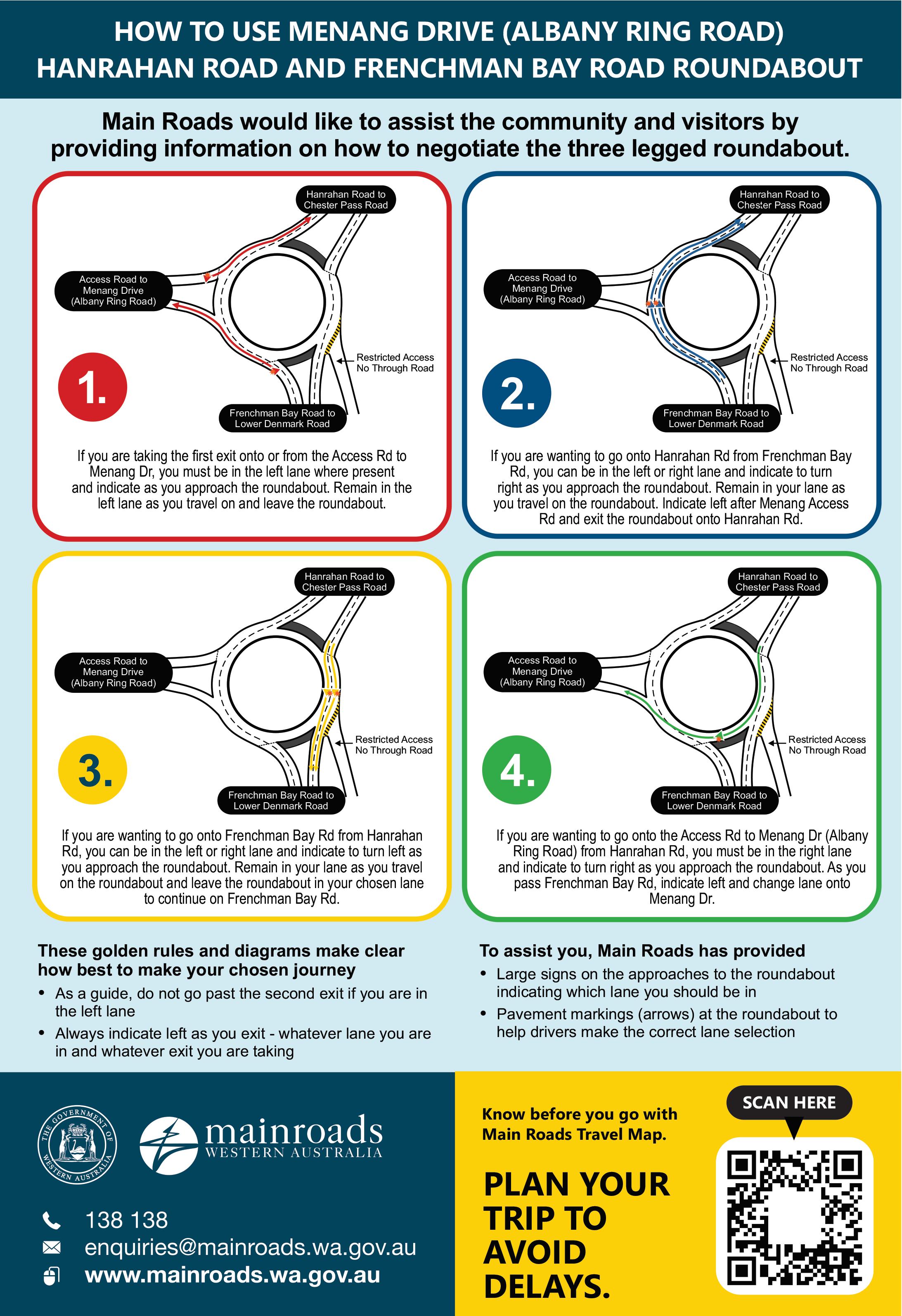 HOW TO USE MENANG DRIVE (ALBANY RING ROAD) HANRAHAN ROAD AND FRENCHMAN BAY ROAD ROUNDABOUT

Main Roads would like to assist the community and visitors by providing information on how to negotiate the three legged roundabout.

Hanrahan Road to Chester Pass Road

Access Road to Menang Drive (Albany Ring Road)

Restricted Access No Through Road

Frenchman Bay Road to Lower Denmark Road

1.

If you are taking the first exit onto or from the Access Rd to Menang Dr, you must be in the left lane where present and indicate as you approach the roundabout. Remain in the left lane as you travel on and leave the roundabout.

Hanrahan Road to Chester Pass Road

Access Road to Menang Drive (Albany Ring Road)

Restricted Access No Through Road

Frenchman Bay Road to Lower Denmark Road

2.

If you are wanting to go onto Hanrahan Rd from Frenchman Bay Rd, you can be in the left or right lane and indicate to turn right as you approach the roundabout. Remain in your lane as you travel on the roundabout. Indicate left after Menang Access Rd and exit the roundabout onto Hanrahan Rd.

Hanrahan Road to Chester Pass Road

Access Road to Menang Drive (Albany Ring Road)

Restricted Access No Through Road

Frenchman Bay Road to Lower Denmark Road

3.

If you are wanting to go onto Frenchman Bay Rd from Hanrahan Rd, you can be in the left or right lane and indicate to turn left as you approach the roundabout. Remain in your lane as you travel on the roundabout and leave the roundabout in your chosen lane to continue on Frenchman Bay Rd.

Hanrahan Road to Chester Pass Road

Access Road to Menang Drive (Albany Ring Road)

Restricted Access No Through Road

Frenchman Bay Road to Lower Denmark Road

4.

If you are wanting to go onto the Access Rd to Menang Dr (Albany Ring Road) from Hanrahan Rd, you must be in the right lane and indicate to turn right as you approach the roundabout. As you pass Frenchman Bay Rd, indicate left and change lane onto Menang Dr.

These golden rules and diagrams make clear how best to make your chosen journey

• As a guide, do not go past the second exit if you are in the left lane
• Always indicate left as you exit - whatever lane you are in and whatever exit you are taking

To assist you, Main Roads has provided

• Large signs on the approaches to the roundabout indicating which lane you should be in
• Pavement markings (arrows) at the roundabout to help drivers make the correct lane selection

THE GOVERNMENT OF WESTERN AUSTRALIA

mainroads WESTERN AUSTRALIA

138 138
enquiries@mainroads.wa.gov.au
www.mainroads.wa.gov.au

Know before you go with Main Roads Travel Map.

PLAN YOUR TRIP TO AVOID DELAYS.

SCAN HERE