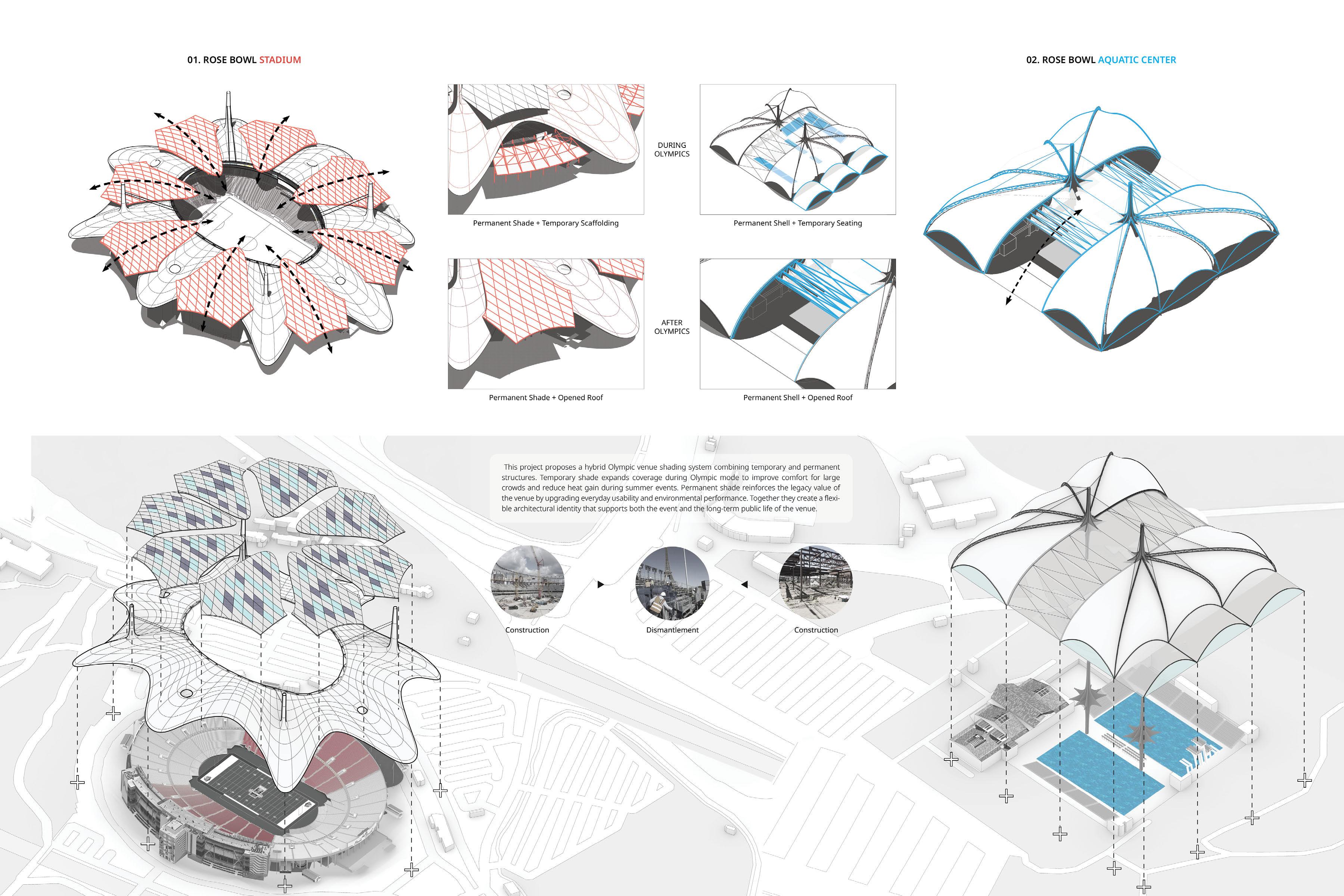 01. ROSE BOWL STADIUM

02. ROSE BOWL AQUATIC CENTER

DURING OLYMPICS

Permanent Shade + Temporary Scaffolding

Permanent Shell + Temporary Seating

AFTER OLYMPICS

Permanent Shade + Opened Roof

Permanent Shell + Opened Roof

This project proposes a hybrid Olympic venue shading system combining temporary and permanent structures. Temporary shade expands coverage during Olympic mode to improve comfort for large crowds and reduce heat gain during summer events. Permanent shade reinforces the legacy value of the venue by upgrading everyday usability and environmental performance. Together they create a flexible architectural identity that supports both the event and the long-term public life of the venue.

Construction

Dismantlement

Construction