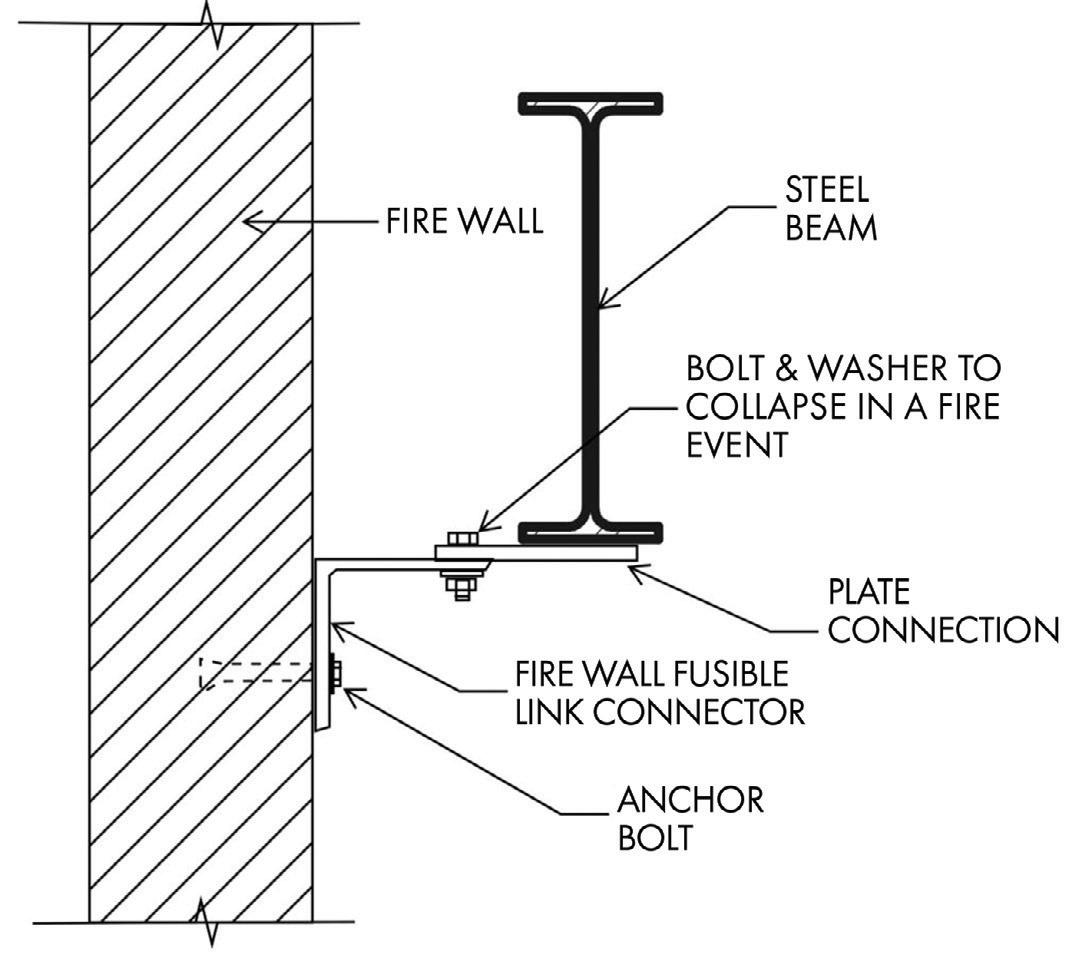 FIRE WALL

STEEL BEAM

BOLT & WASHER TO COLLAPSE IN A FIRE EVENT

PLATE CONNECTION

FIRE WALL FUSIBLE LINK CONNECTOR

ANCHOR BOLT