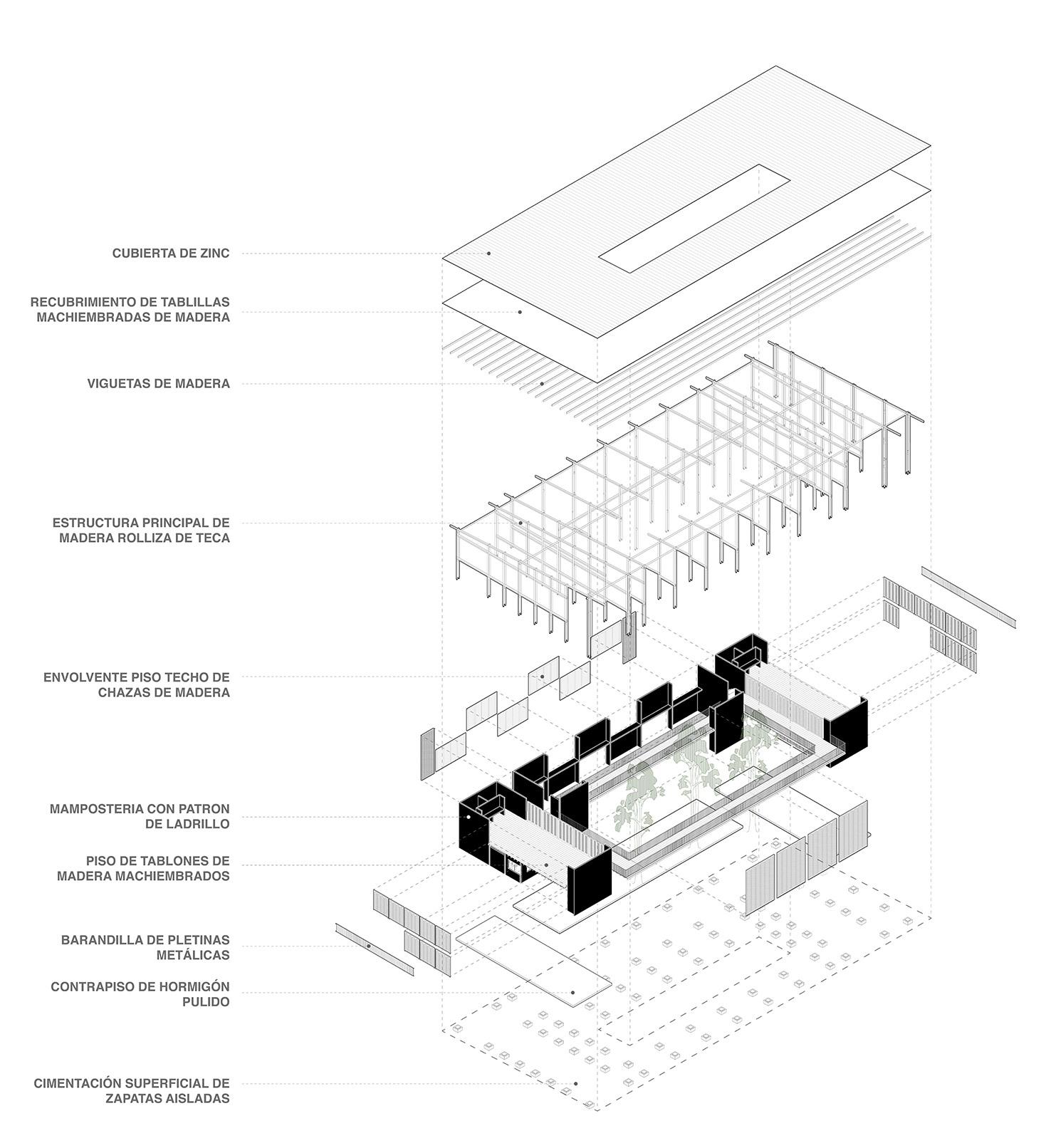 CUBIERTA DE ZINC

RECUBRIMIENTO DE TABLILLAS MACHIEMBRADAS DE MADERA

VIGUETAS DE MADERA

ESTRUCTURA PRINCIPAL DE MADERA ROLLIZA DE TECA

ENVOLVENTE PISO TECHO DE CHAZAS DE MADERA

MAMPOSTERIA CON PATRON DE LADRILLO

PISO DE TABLONES DE MADERA MACHIEMBRADOS

BARANDILLA DE PLETINAS METÁLICAS

CONTRAPISO DE HORMIGÓN PULIDO

CIMENTACIÓN SUPERFICIAL DE ZAPATAS AISLADAS