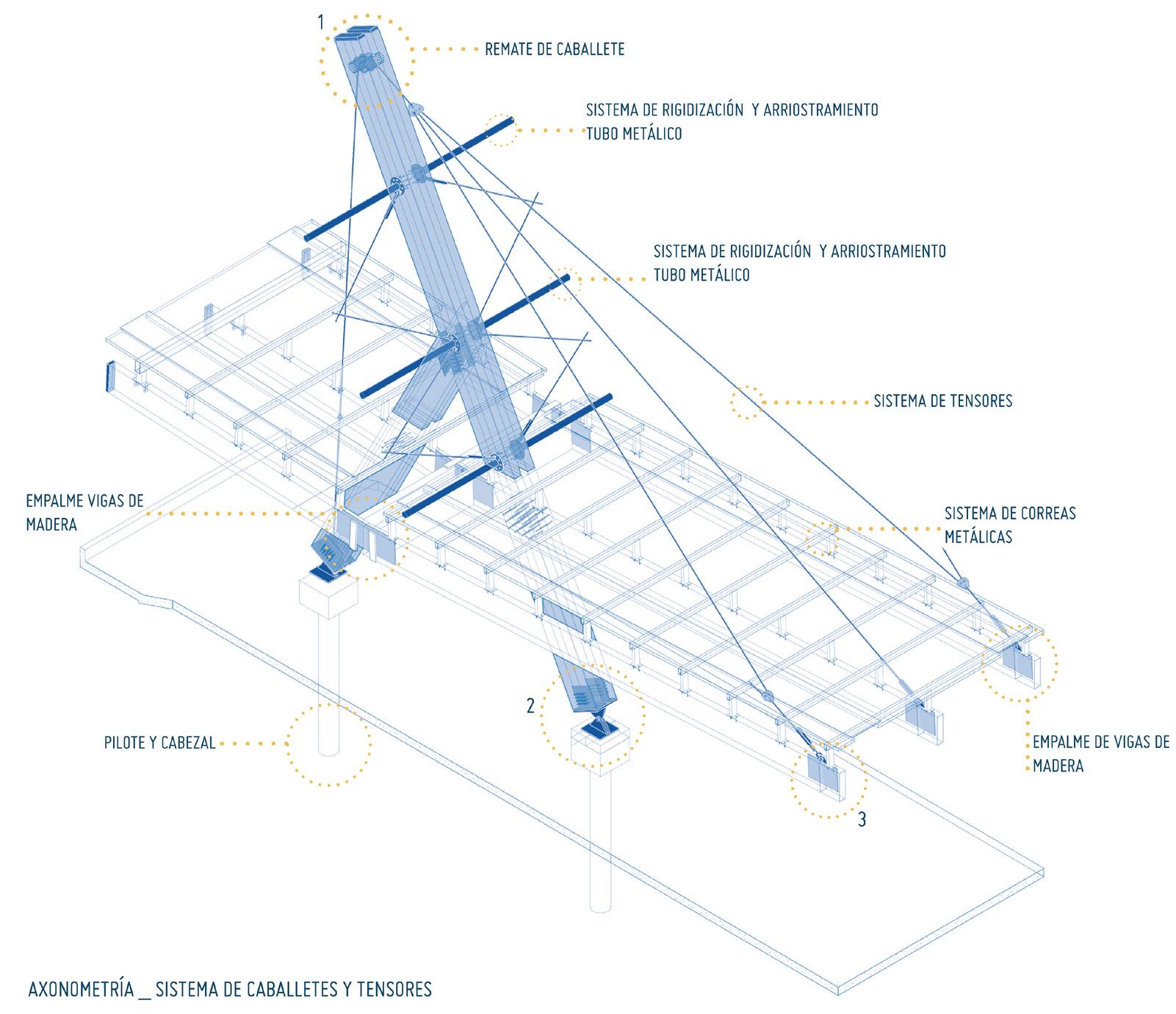 1

REMATE DE CABALLETE

SISTEMA DE RIGIDIZACIÓN Y ARRIOSTRAMIENTO
TUBO METÁLICO

SISTEMA DE RIGIDIZACIÓN Y ARRIOSTRAMIENTO
TUBO METÁLICO

SISTEMA DE TENSORES

EMPALME VIGAS DE MADERA

SISTEMA DE CORREAS METÁLICAS

2

PILOTE Y CABEZAL

EMPALME DE VIGAS DE MADERA

3

AXONOMETRÍA _ SISTEMA DE CABALLETES Y TENSORES