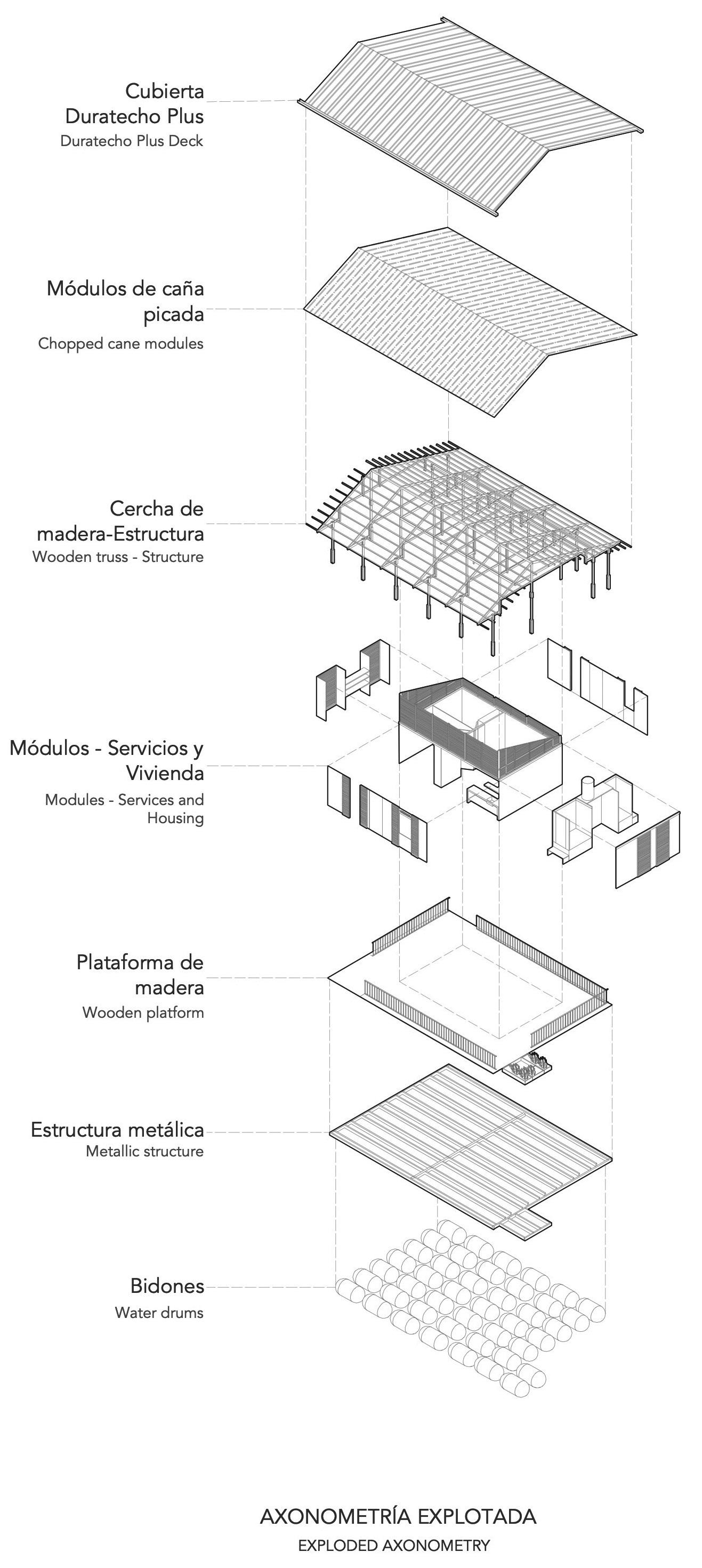 Cubierta Duratecho Plus
Duratecho Plus Deck

Módulos de caña picada
Chopped cane modules

Cercha de madera-Estructura
Wooden truss - Structure

Módulos - Servicios y Vivienda
Modules - Services and Housing

Plataforma de madera
Wooden platform

Estructura metálica
Metallic structure

Bidones
Water drums

AXONOMETRÍA EXPLOTADA
EXPLODED AXONOMETRY