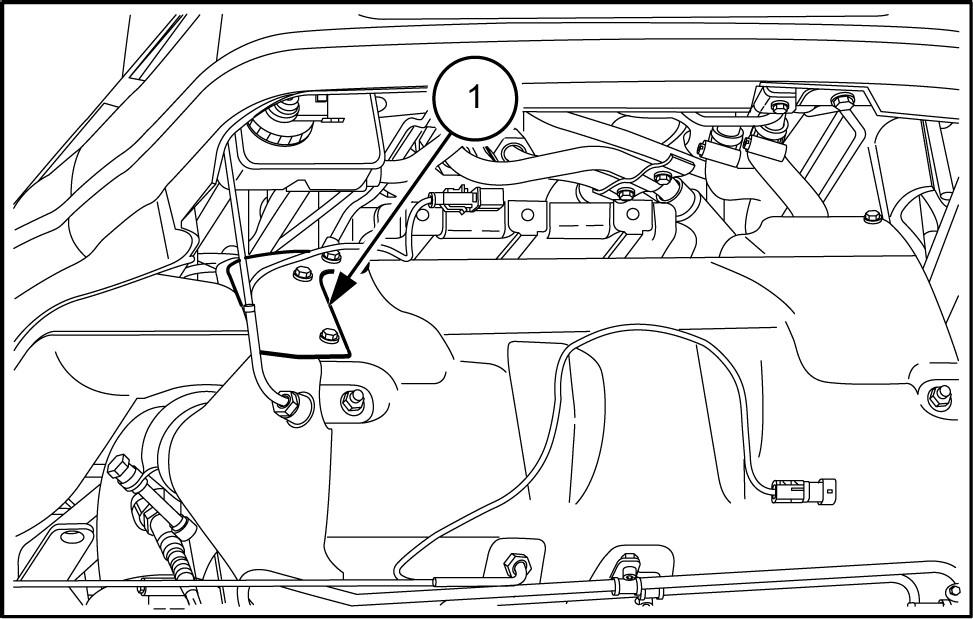 1