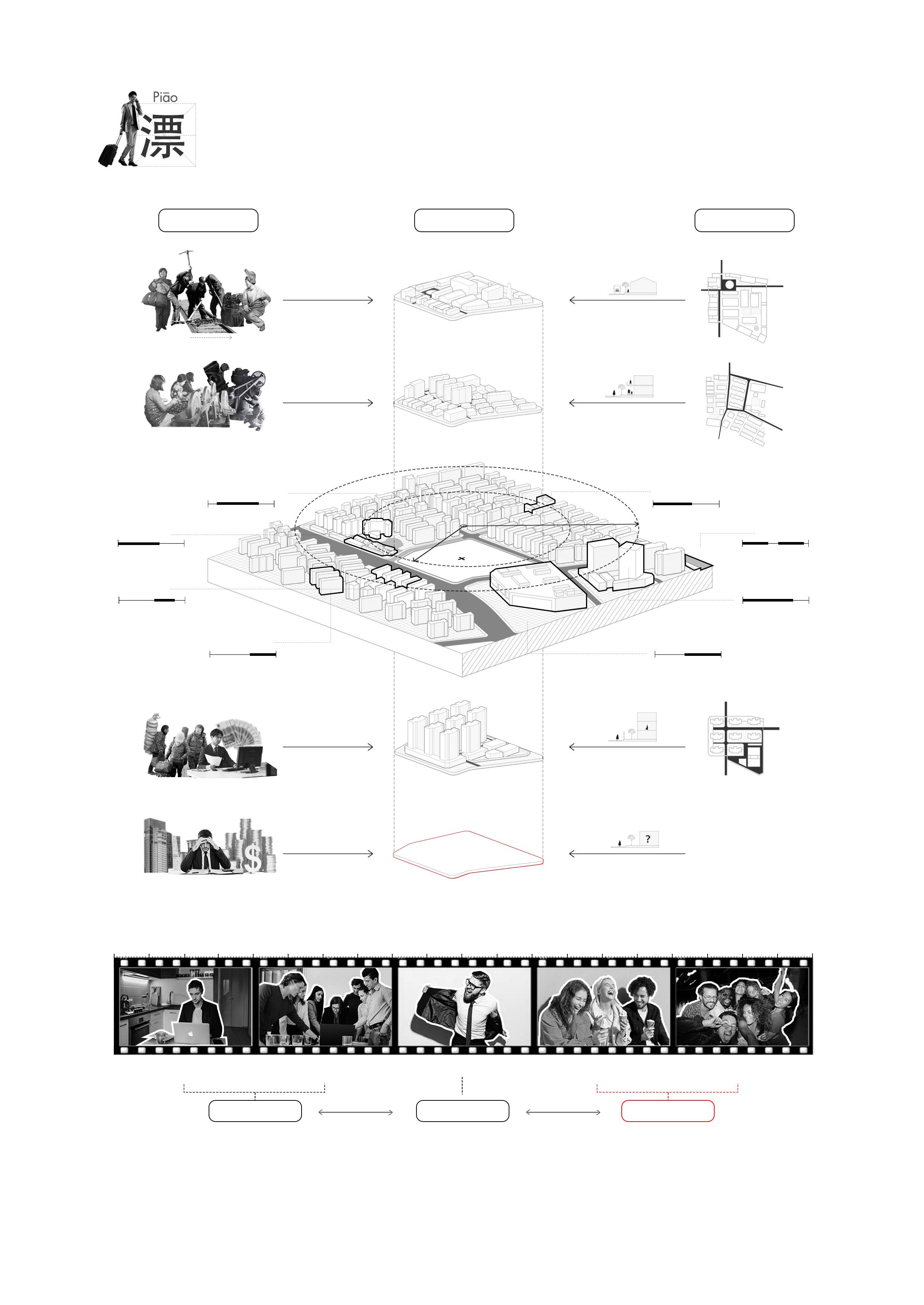 Piāo
漂

?

$