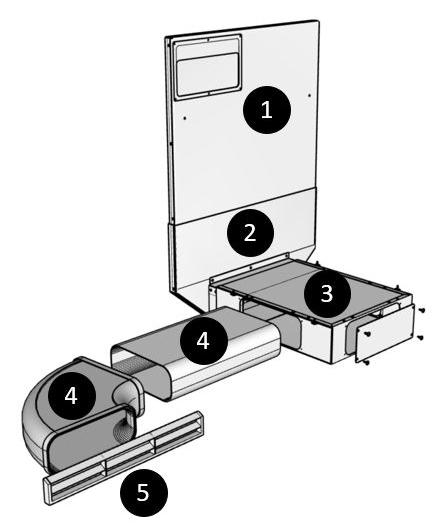 1
2
3
4
4
5