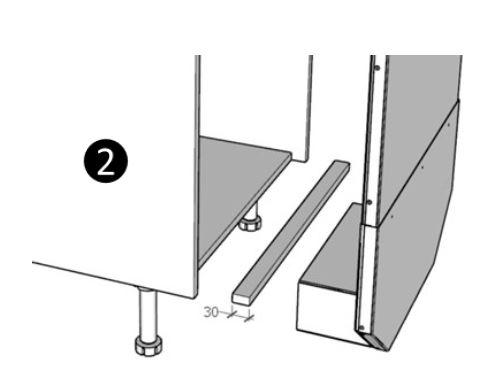 2

30