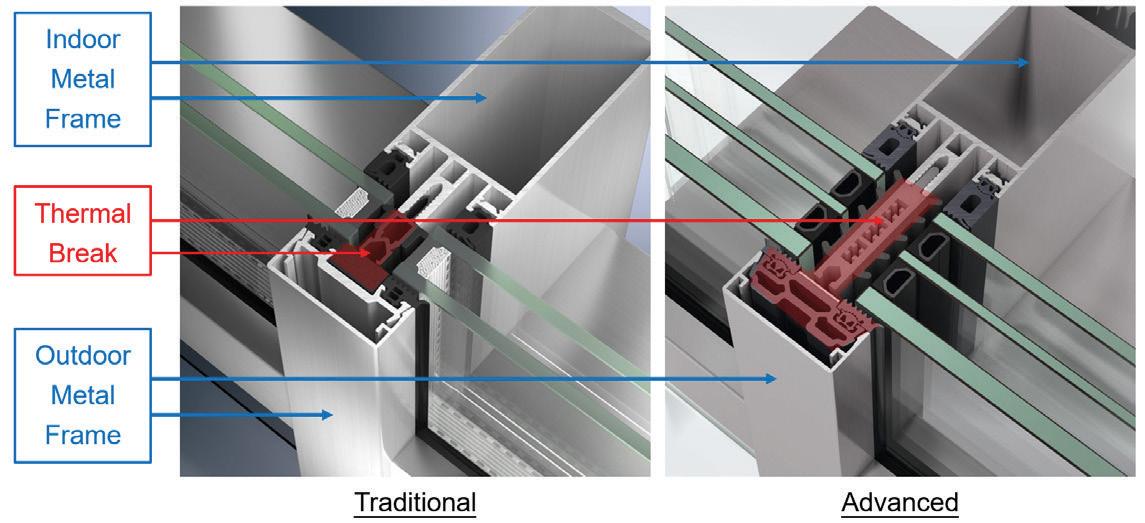 Indoor Metal Frame

Thermal Break

Outdoor Metal Frame

Traditional

Advanced