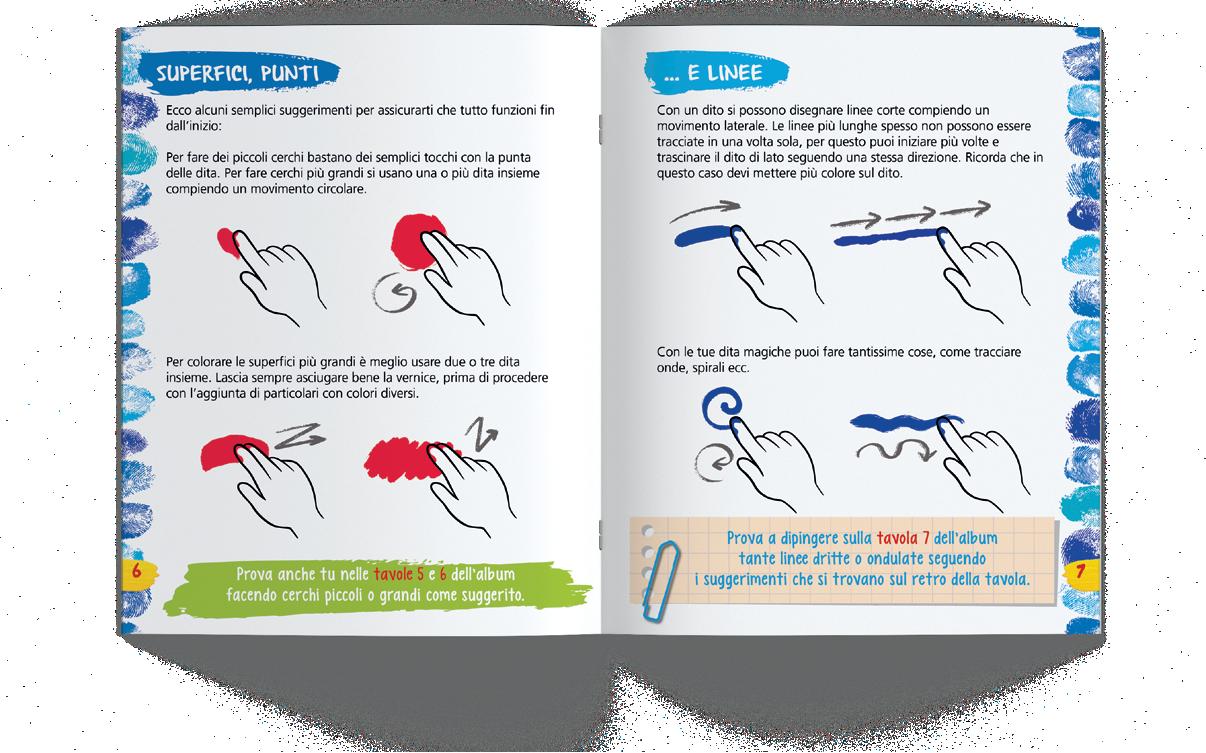 SUPERFICI, PUNTI

Ecco alcuni semplici suggerimenti per assicurarti che tutto funzioni fin dall'inizio:

Per fare dei piccoli cerchi bastano dei semplici tocchi con la punta delle dita. Per fare cerchi più grandi si usano una o più dita insieme compiendo un movimento circolare.

Per colorare le superfici più grandi è meglio usare due o tre dita insieme. Lascia sempre asciugare bene la vernice, prima di procedere con l'aggiunta di particolari con colori diversi.

6

Prova anche tu nelle tavole 5 e 6 dell'album facendo cerchi piccoli o grandi come suggerito.

... E LINEE

Con un dito si possono disegnare linee corte compiendo un movimento laterale. Le linee più lunghe spesso non possono essere tracciate in una volta sola, per questo puoi iniziare più volte e trascinare il dito di lato seguendo una stessa direzione. Ricorda che in questo caso devi mettere più colore sul dito.

Con le tue dita magiche puoi fare tantissime cose, come tracciare onde, spirali ecc.

Prova a dipingere sulla tavola 7 dell'album tante linee dritte o ondulate seguendo i suggerimenti che si trovano sul retro della tavola.

7