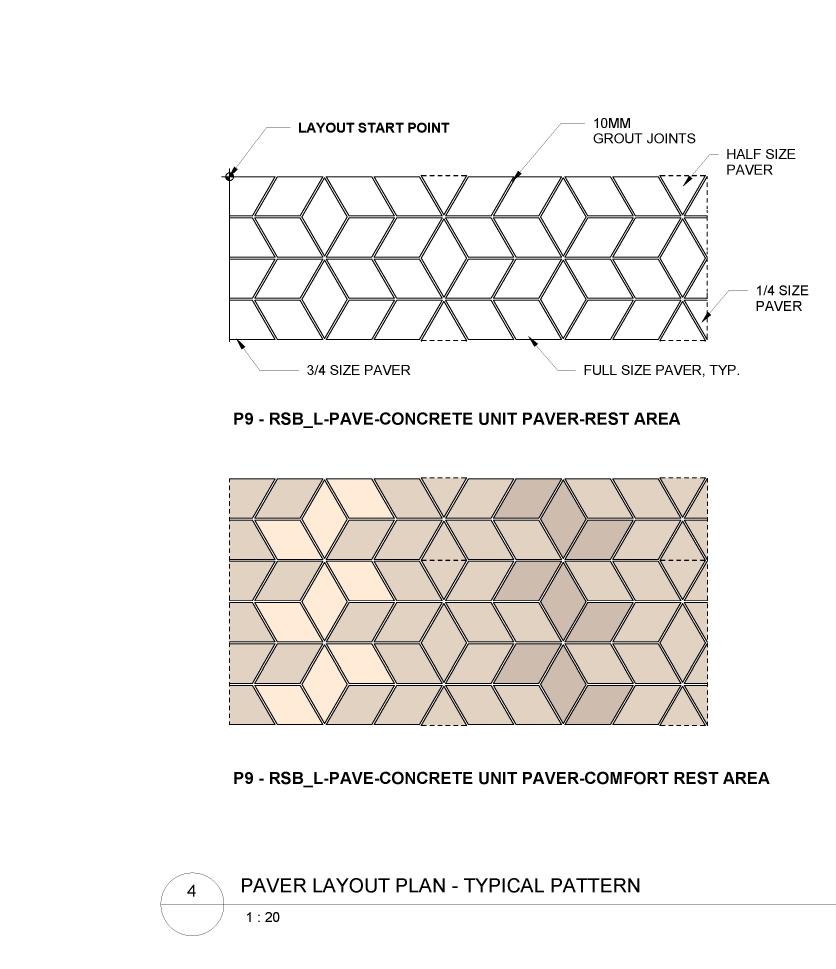 LAYOUT START POINT

10MM
GROUT JOINTS

HALF SIZE
PAVER

1/4 SIZE
PAVER

3/4 SIZE PAVER

FULL SIZE PAVER, TYP.

P9 - RSB_L-PAVE-CONCRETE UNIT PAVER-REST AREA

P9 - RSB_L-PAVE-CONCRETE UNIT PAVER-COMFORT REST AREA

4

PAVER LAYOUT PLAN - TYPICAL PATTERN

1 : 20