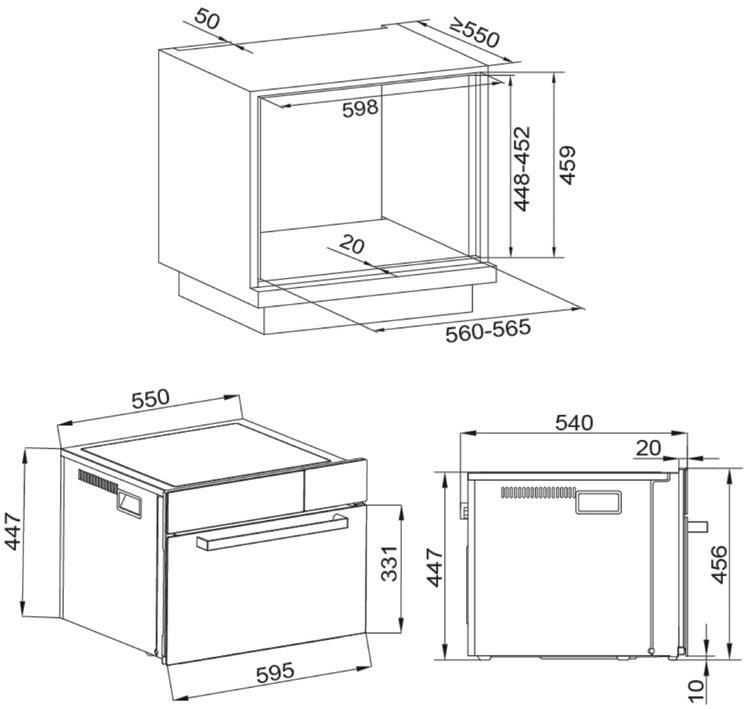 50
≥550
598
448-452
459
20
560-565
550
447
331
595
540
20
447
456
10