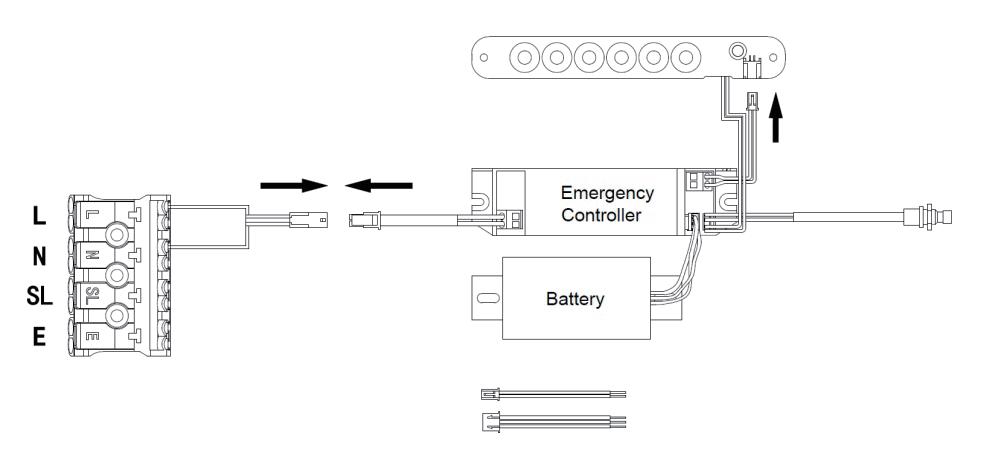 L
N
SL
E

L
N
SL
E

Emergency Controller

Battery