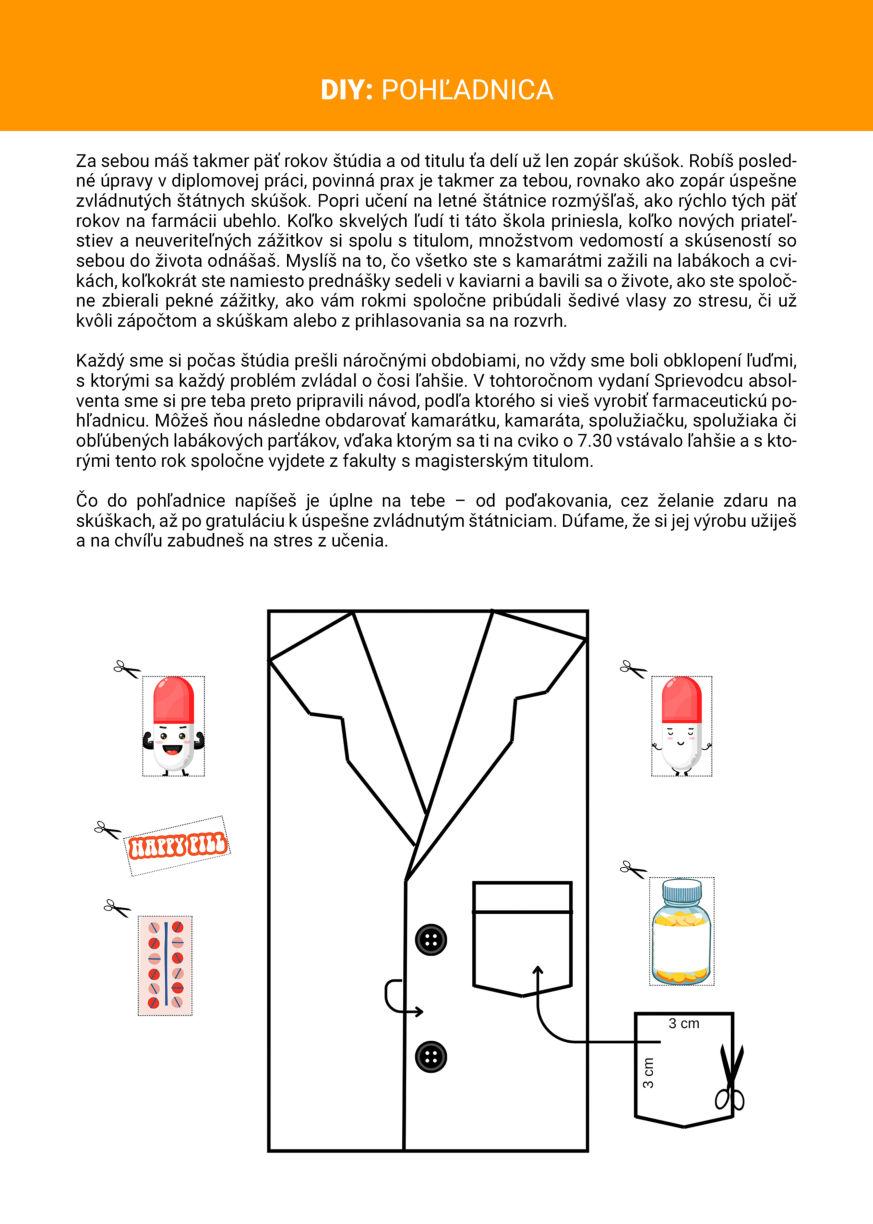 DIY: POHĽADNICA

Za sebou máš takmer päť rokov štúdia a od titulu ťa delí už len zopár skúšok. Robíš posledné úpravy v diplomovej práci, povinná prax je takmer za tebou, rovnako ako zopár úspešne zvládnutých štátnych skúšok. Popri učení na letné štátnice rozmýšľaš, ako rýchlo tých päť rokov na farmácii ubehlo. Koľko skvelých ľudí ti táto škola priniesla, koľko nových priateľstiev a neuveriteľných zážitkov si spolu s titulom, množstvom vedomostí a skúseností so sebou do života odnášaš. Myslíš na to, čo všetko ste s kamarátmi zažili na labákoch a cvikách, koľkokrát ste namiesto prednášky sedeli v kaviarni a bavili sa o živote, ako ste spoločne zbierali pekné zážitky, ako vám rokmi spoločne pribúdali šedivé vlasy zo stresu, či už kvôli zápočtom a skúškam alebo z prihlasovania sa na rozvrh.

Každý sme si počas štúdia prešli náročnými obdobiami, no vždy sme boli obklopení ľuďmi, s ktorými sa každý problém zvládal o čosi ľahšie. V tohtoročnom vydaní Sprievodcu absolventa sme si pre teba preto pripravili návod, podľa ktorého si vieš vyrobiť farmaceutickú pohľadnicu. Môžeš ňou následne obdarovať kamarátku, kamaráta, spolužiačku, spolužiaka či obľúbených labákových parťákov, vďaka ktorým sa ti na cviko o 7.30 vstávalo ľahšie a s ktorými tento rok spoločne vyjdete z fakulty s magisterským titulom.

Čo do pohľadnice napíšeš je úplne na tebe – od poďakovania, cez želanie zdaru na skúškach, až po gratuláciu k úspešne zvládnutým štátniciam. Dúfame, že si jej výrobu užiješ a na chvíľu zabudneš na stres z učenia.

HAPPY PILL

3 cm

3 cm