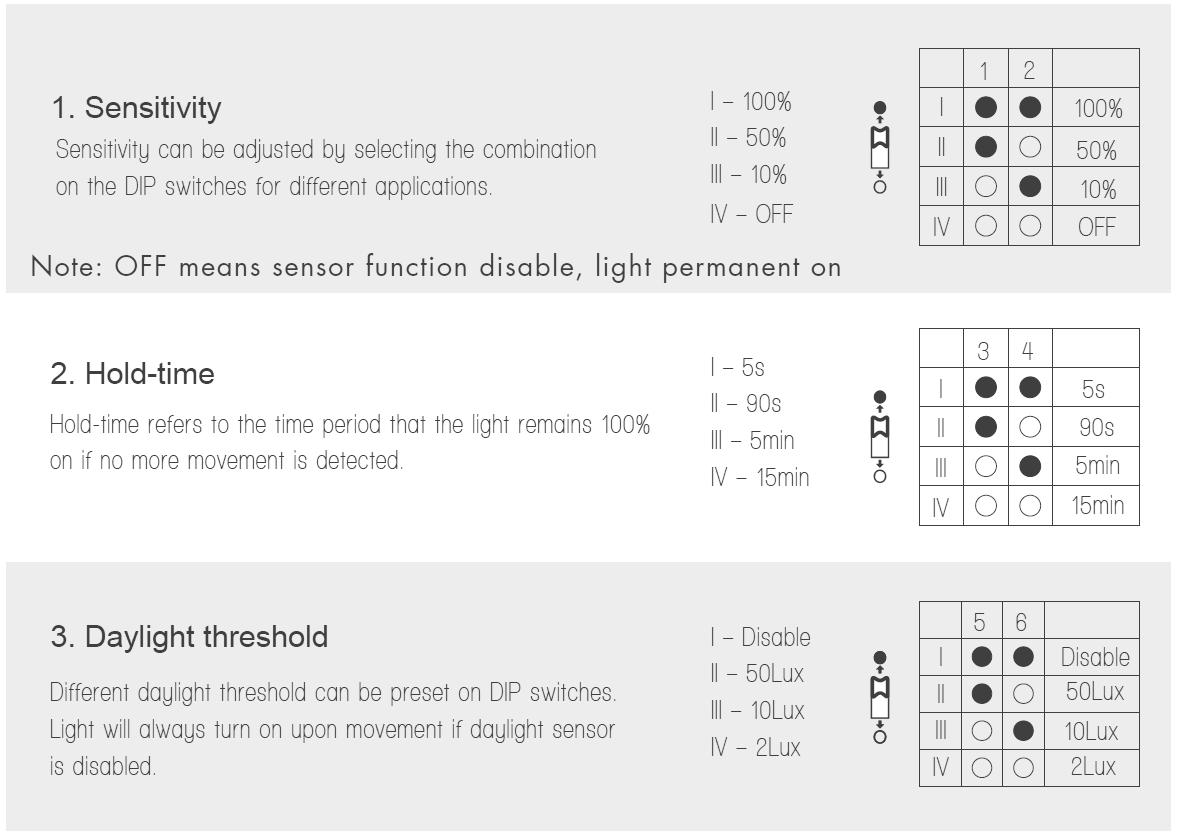 1. Sensitivity

Sensitivity can be adjusted by selecting the combination on the DIP switches for different applications.

I – 100%
II – 50%
III – 10%
IV – OFF

| | 1 | 2 | |
|---|---|---|---|
| I | ● | ● | 100% |
| II | ● | ○ | 50% |
| III | ○ | ● | 10% |
| IV | ○ | ○ | OFF |

Note: OFF means sensor function disable, light permanent on

2. Hold-time

Hold-time refers to the time period that the light remains 100% on if no more movement is detected.

I – 5s
II – 90s
III – 5min
IV – 15min

| | 3 | 4 | |
|---|---|---|---|
| I | ● | ● | 5s |
| II | ● | ○ | 90s |
| III | ○ | ● | 5min |
| IV | ○ | ○ | 15min |

3. Daylight threshold

Different daylight threshold can be preset on DIP switches. Light will always turn on upon movement if daylight sensor is disabled.

I – Disable
II – 50Lux
III – 10Lux
IV – 2Lux

| | 5 | 6 | |
|---|---|---|---|
| I | ● | ● | Disable |
| II | ● | ○ | 50Lux |
| III | ○ | ● | 10Lux |
| IV | ○ | ○ | 2Lux |