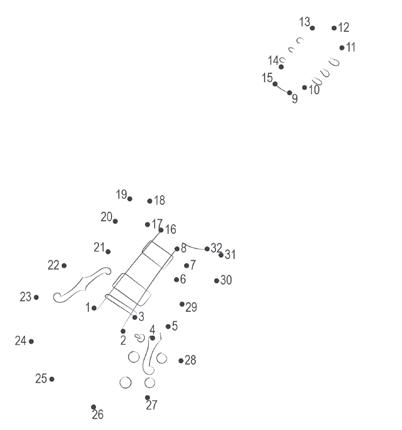 13 12
11
14
15
10
9

19 18
20
17 16
21
8 32 31
22
7
6 30
23
1
29
3
5
4
2
24
28
25
27
26