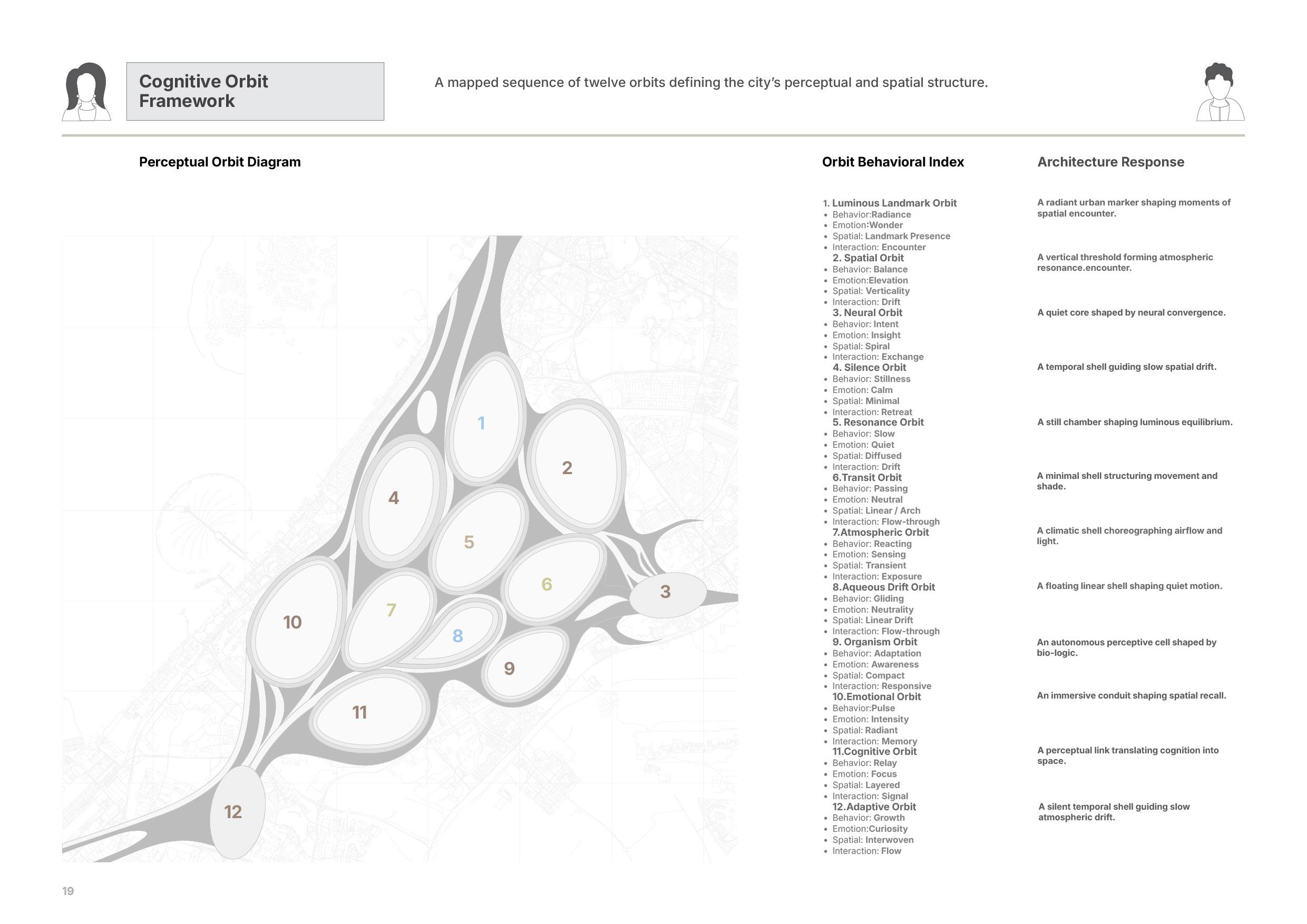 Cognitive Orbit Framework

A mapped sequence of twelve orbits defining the city's perceptual and spatial structure.

Perceptual Orbit Diagram

1
2
4
5
6
3
10
7
8
9
11
12

Orbit Behavioral Index

1. Luminous Landmark Orbit
• Behavior:Radiance
• Emotion:Wonder
• Spatial: Landmark Presence
• Interaction: Encounter
2. Spatial Orbit
• Behavior: Balance
• Emotion:Elevation
• Spatial: Verticality
• Interaction: Drift
3. Neural Orbit
• Behavior: Intent
• Emotion: Insight
• Spatial: Spiral
• Interaction: Exchange
4. Silence Orbit
• Behavior: Stillness
• Emotion: Calm
• Spatial: Minimal
• Interaction: Retreat
5. Resonance Orbit
• Behavior: Slow
• Emotion: Quiet
• Spatial: Diffused
• Interaction: Drift
6.Transit Orbit
• Behavior: Passing
• Emotion: Neutral
• Spatial: Linear / Arch
• Interaction: Flow-through
7.Atmospheric Orbit
• Behavior: Reacting
• Emotion: Sensing
• Spatial: Transient
• Interaction: Exposure
8.Aqueous Drift Orbit
• Behavior: Gliding
• Emotion: Neutrality
• Spatial: Linear Drift
• Interaction: Flow-through
9. Organism Orbit
• Behavior: Adaptation
• Emotion: Awareness
• Spatial: Compact
• Interaction: Responsive
10.Emotional Orbit
• Behavior:Pulse
• Emotion: Intensity
• Spatial: Radiant
• Interaction: Memory
11.Cognitive Orbit
• Behavior: Relay
• Emotion: Focus
• Spatial: Layered
• Interaction: Signal
12.Adaptive Orbit
• Behavior: Growth
• Emotion:Curiosity
• Spatial: Interwoven
• Interaction: Flow

Architecture Response

A radiant urban marker shaping moments of spatial encounter.

A vertical threshold forming atmospheric resonance.encounter.

A quiet core shaped by neural convergence.

A temporal shell guiding slow spatial drift.

A still chamber shaping luminous equilibrium.

A minimal shell structuring movement and shade.

A climatic shell choreographing airflow and light.

A floating linear shell shaping quiet motion.

An autonomous perceptive cell shaped by bio-logic.

An immersive conduit shaping spatial recall.

A perceptual link translating cognition into space.

A silent temporal shell guiding slow atmospheric drift.

19