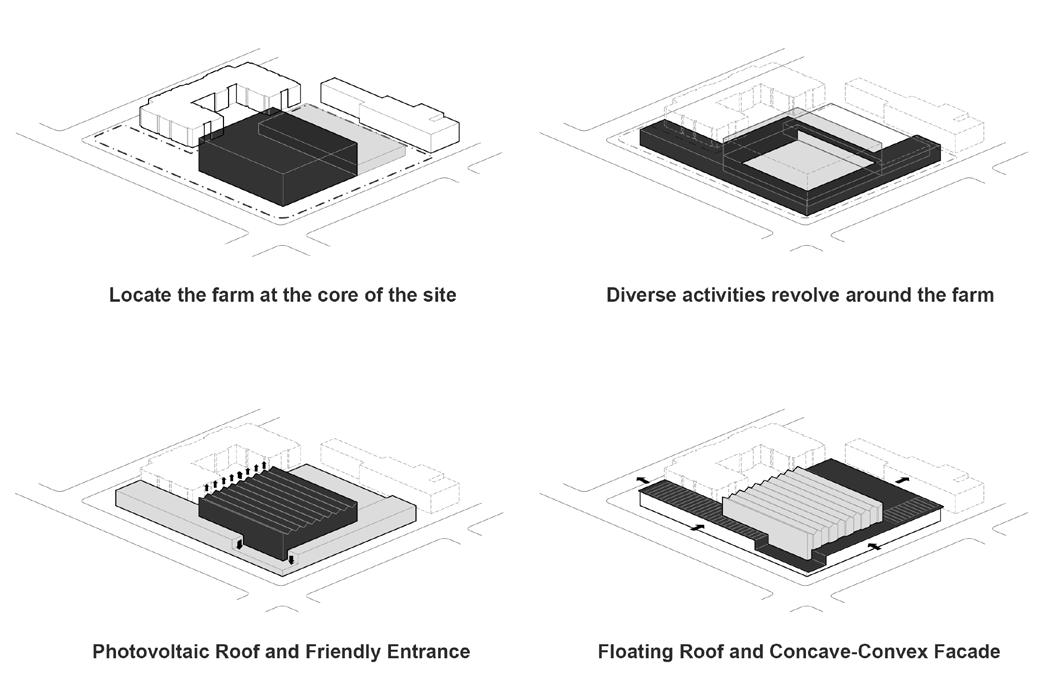 Locate the farm at the core of the site

Diverse activities revolve around the farm

Photovoltaic Roof and Friendly Entrance

Floating Roof and Concave-Convex Facade