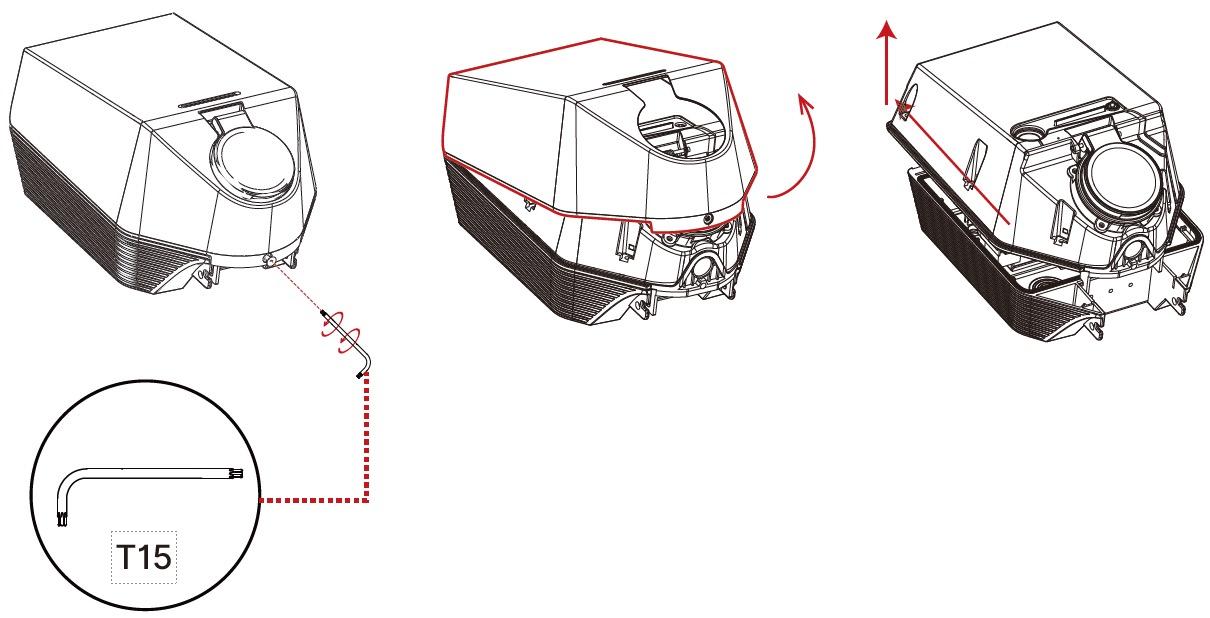 T15