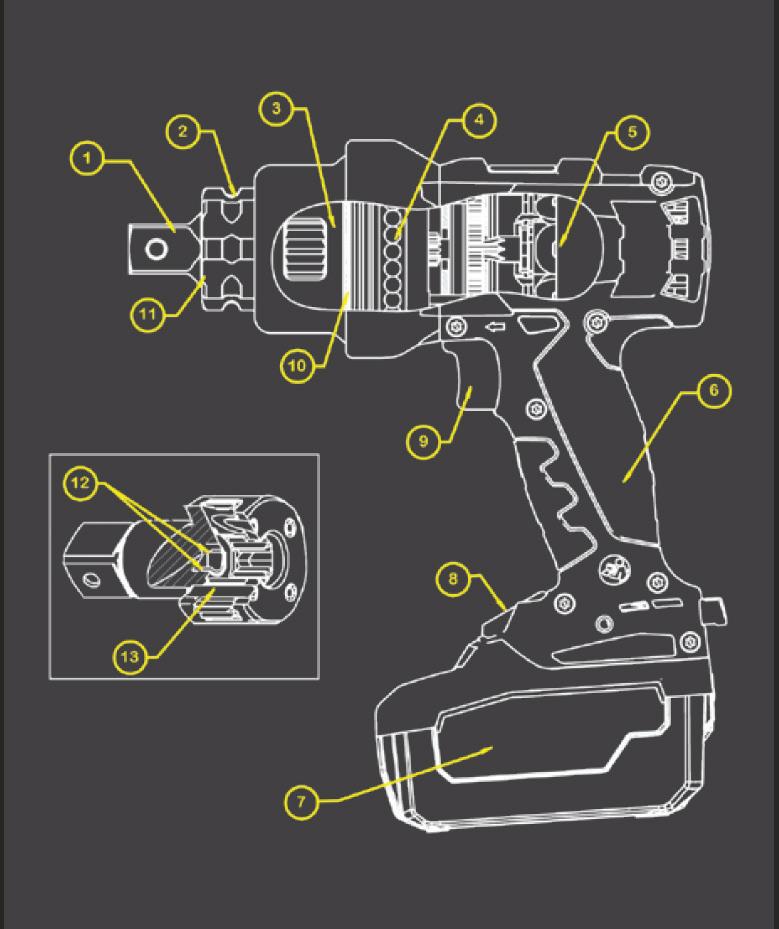 1
2
3
4
5
11
10
9
6
12
13
8
7