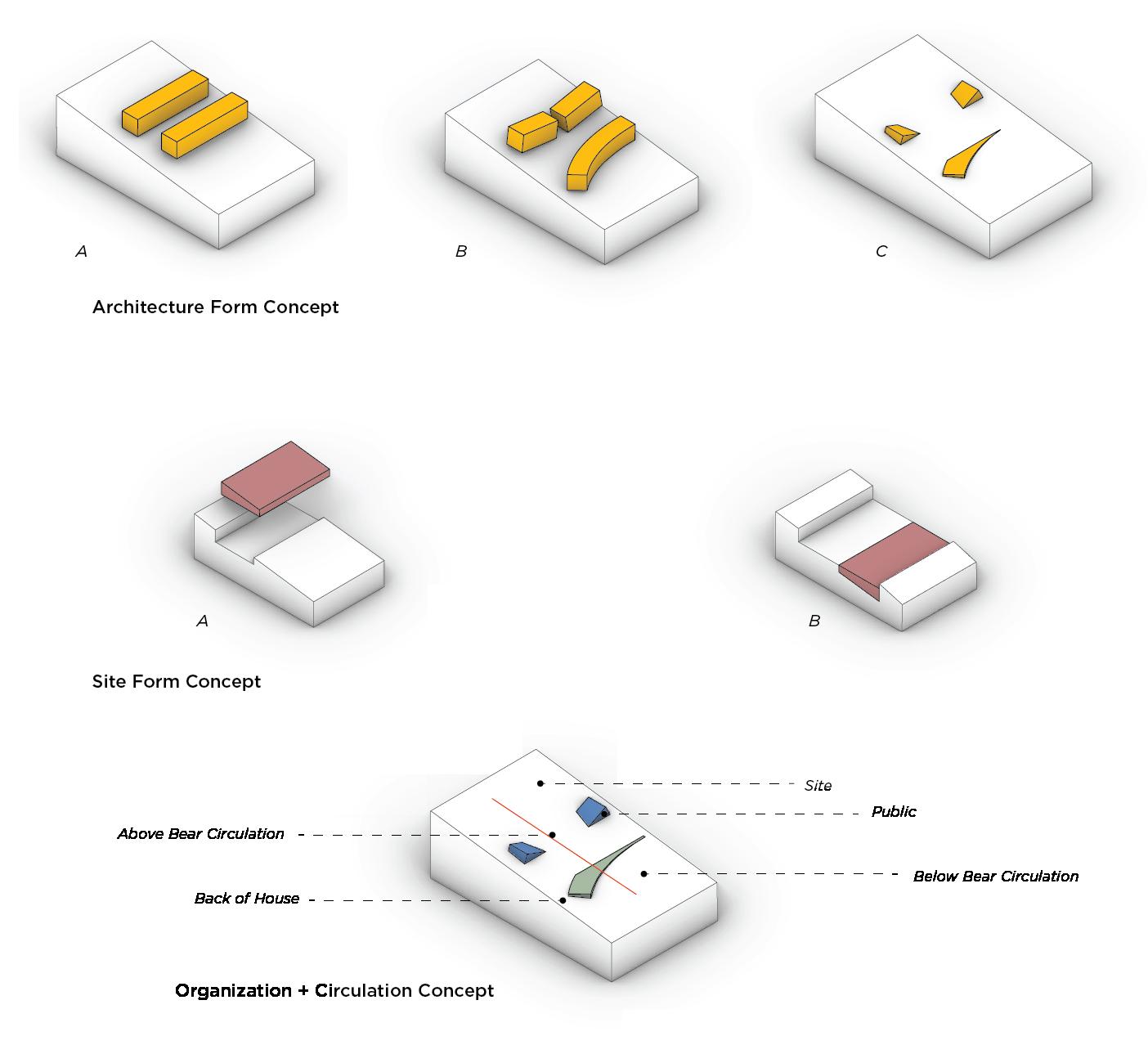 A

B

C

Architecture Form Concept

A

B

Site Form Concept

Site

Public

Above Bear Circulation

Below Bear Circulation

Back of House

Organization + Circulation Concept