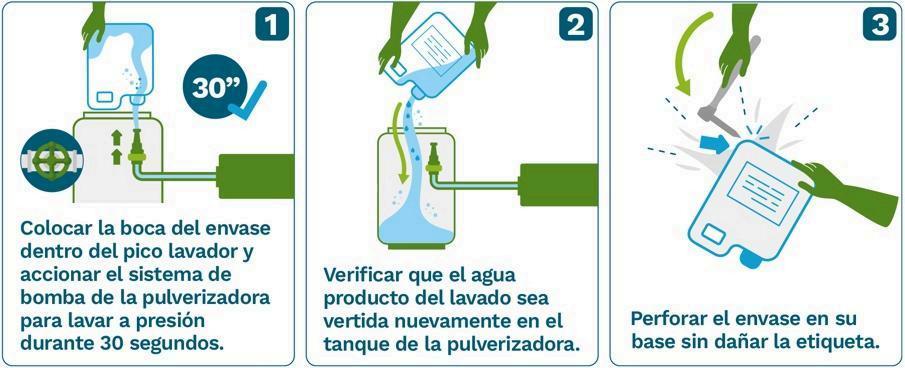 1

30”

Colocar la boca del envase dentro del pico lavador y accionar el sistema de bomba de la pulverizadora para lavar a presión durante 30 segundos.

2

Verificar que el agua producto del lavado sea vertida nuevamente en el tanque de la pulverizadora.

3

Perforar el envase en su base sin dañar la etiqueta.