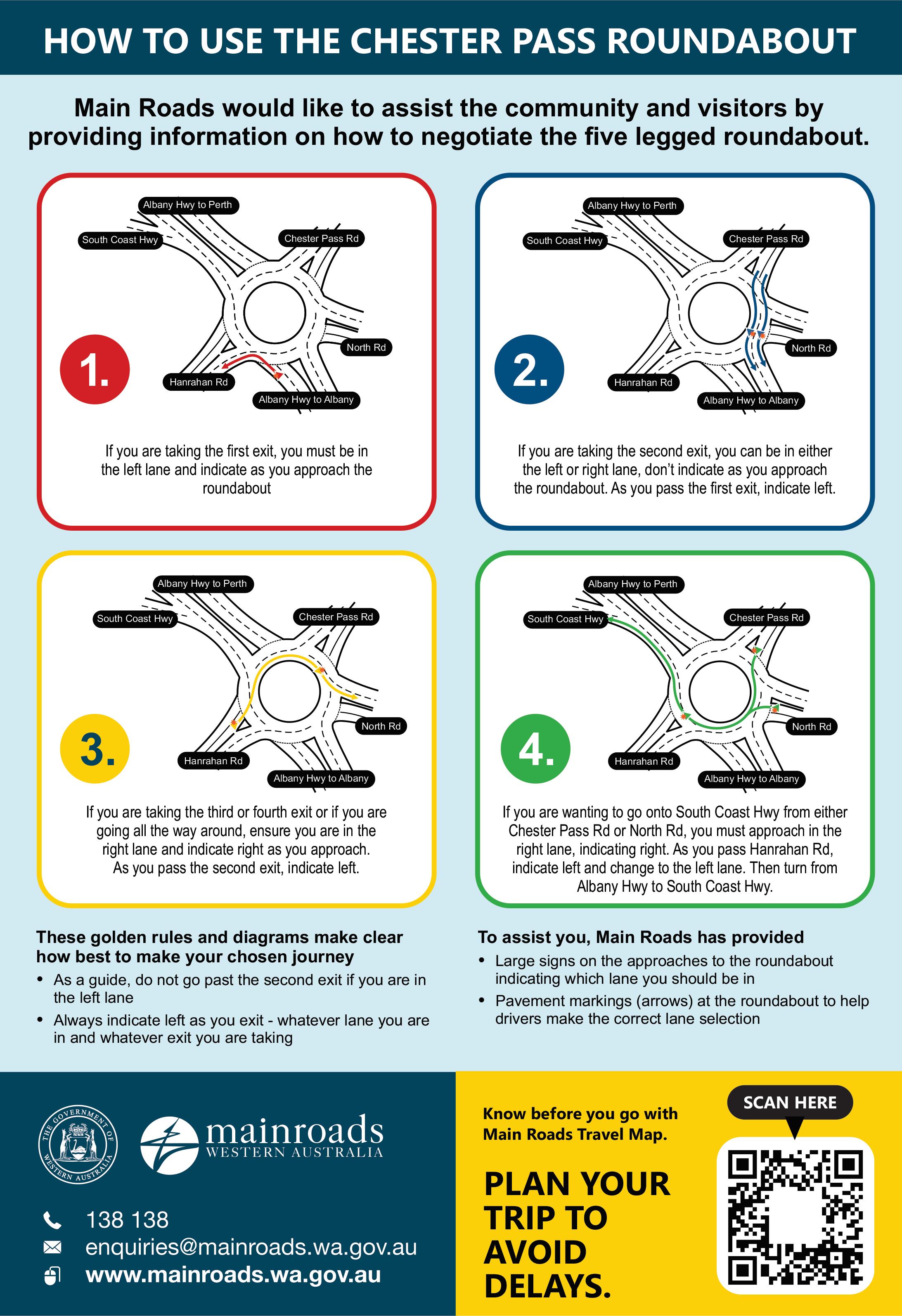 HOW TO USE THE CHESTER PASS ROUNDABOUT

Main Roads would like to assist the community and visitors by providing information on how to negotiate the five legged roundabout.

Albany Hwy to Perth
South Coast Hwy
Chester Pass Rd
North Rd
Hanrahan Rd
Albany Hwy to Albany

1.

If you are taking the first exit, you must be in the left lane and indicate as you approach the roundabout

Albany Hwy to Perth
South Coast Hwy
Chester Pass Rd
North Rd
Hanrahan Rd
Albany Hwy to Albany

2.

If you are taking the second exit, you can be in either the left or right lane, don't indicate as you approach the roundabout. As you pass the first exit, indicate left.

Albany Hwy to Perth
South Coast Hwy
Chester Pass Rd
North Rd
Hanrahan Rd
Albany Hwy to Albany

3.

If you are taking the third or fourth exit or if you are going all the way around, ensure you are in the right lane and indicate right as you approach. As you pass the second exit, indicate left.

Albany Hwy to Perth
South Coast Hwy
Chester Pass Rd
North Rd
Hanrahan Rd
Albany Hwy to Albany

4.

If you are wanting to go onto South Coast Hwy from either Chester Pass Rd or North Rd, you must approach in the right lane, indicating right. As you pass Hanrahan Rd, indicate left and change to the left lane. Then turn from Albany Hwy to South Coast Hwy.

These golden rules and diagrams make clear how best to make your chosen journey

• As a guide, do not go past the second exit if you are in the left lane
• Always indicate left as you exit - whatever lane you are in and whatever exit you are taking

To assist you, Main Roads has provided

• Large signs on the approaches to the roundabout indicating which lane you should be in
• Pavement markings (arrows) at the roundabout to help drivers make the correct lane selection

THE GOVERNMENT OF WESTERN AUSTRALIA

mainroads WESTERN AUSTRALIA

138 138
enquiries@mainroads.wa.gov.au
www.mainroads.wa.gov.au

Know before you go with Main Roads Travel Map.

PLAN YOUR TRIP TO AVOID DELAYS.

SCAN HERE