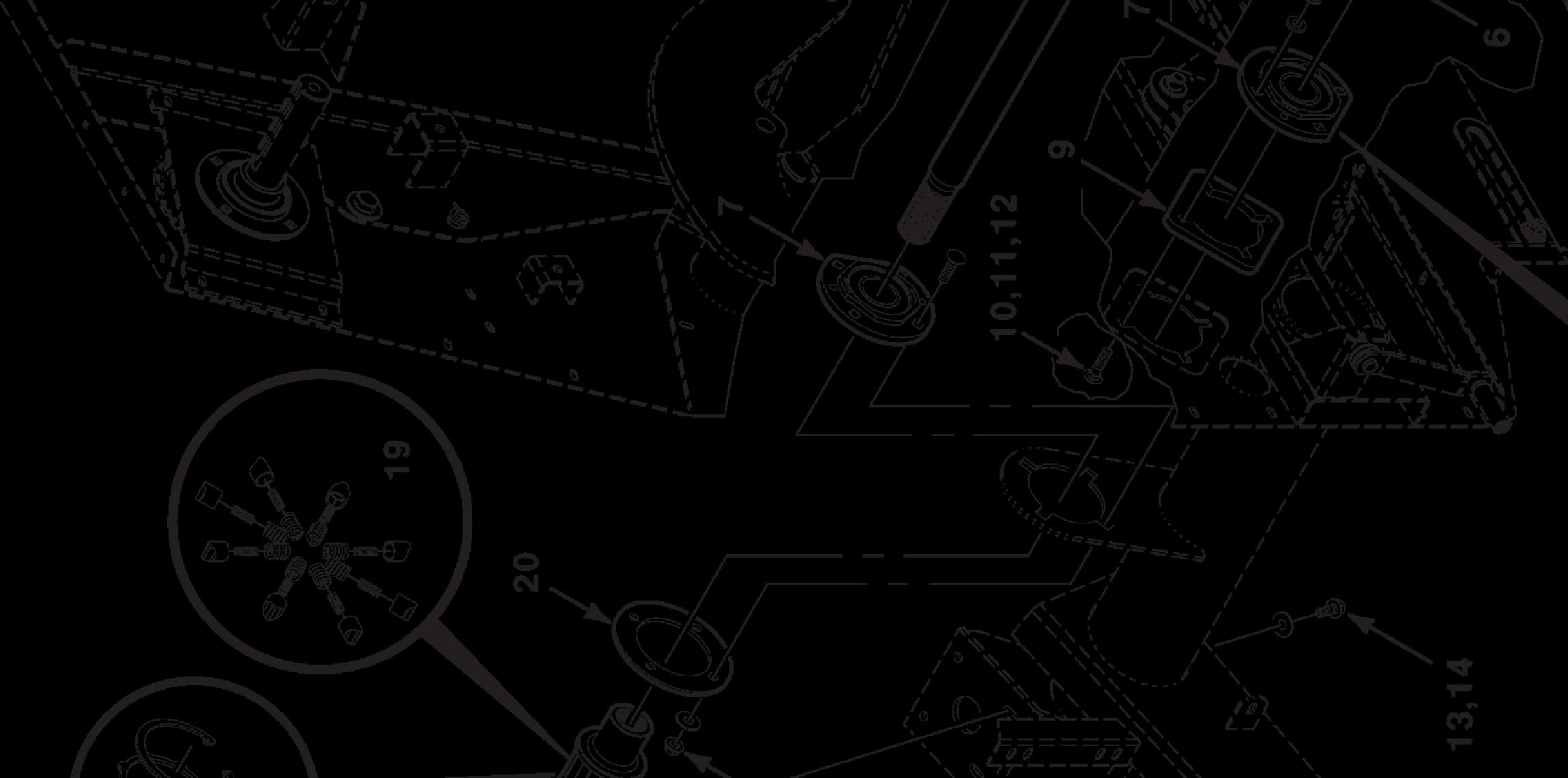 7
6
9
7
10,11,12
19
20
13,14