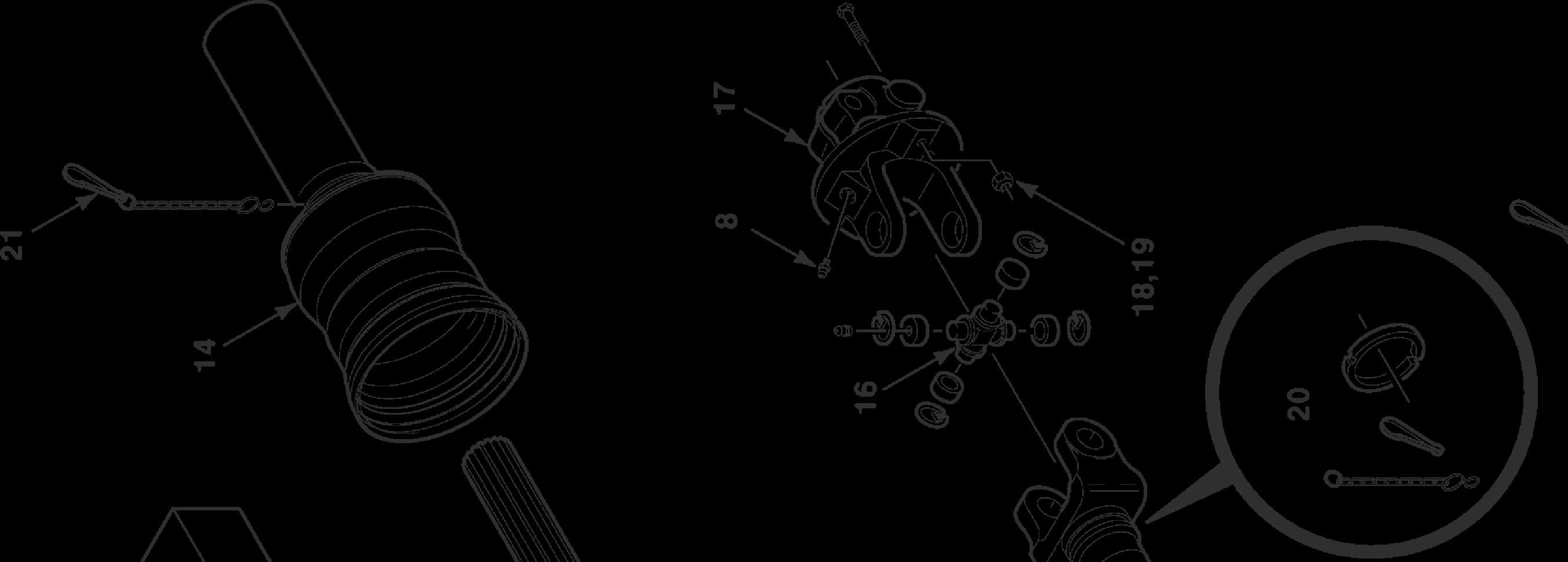 21

14

17

8

18,19

16

20