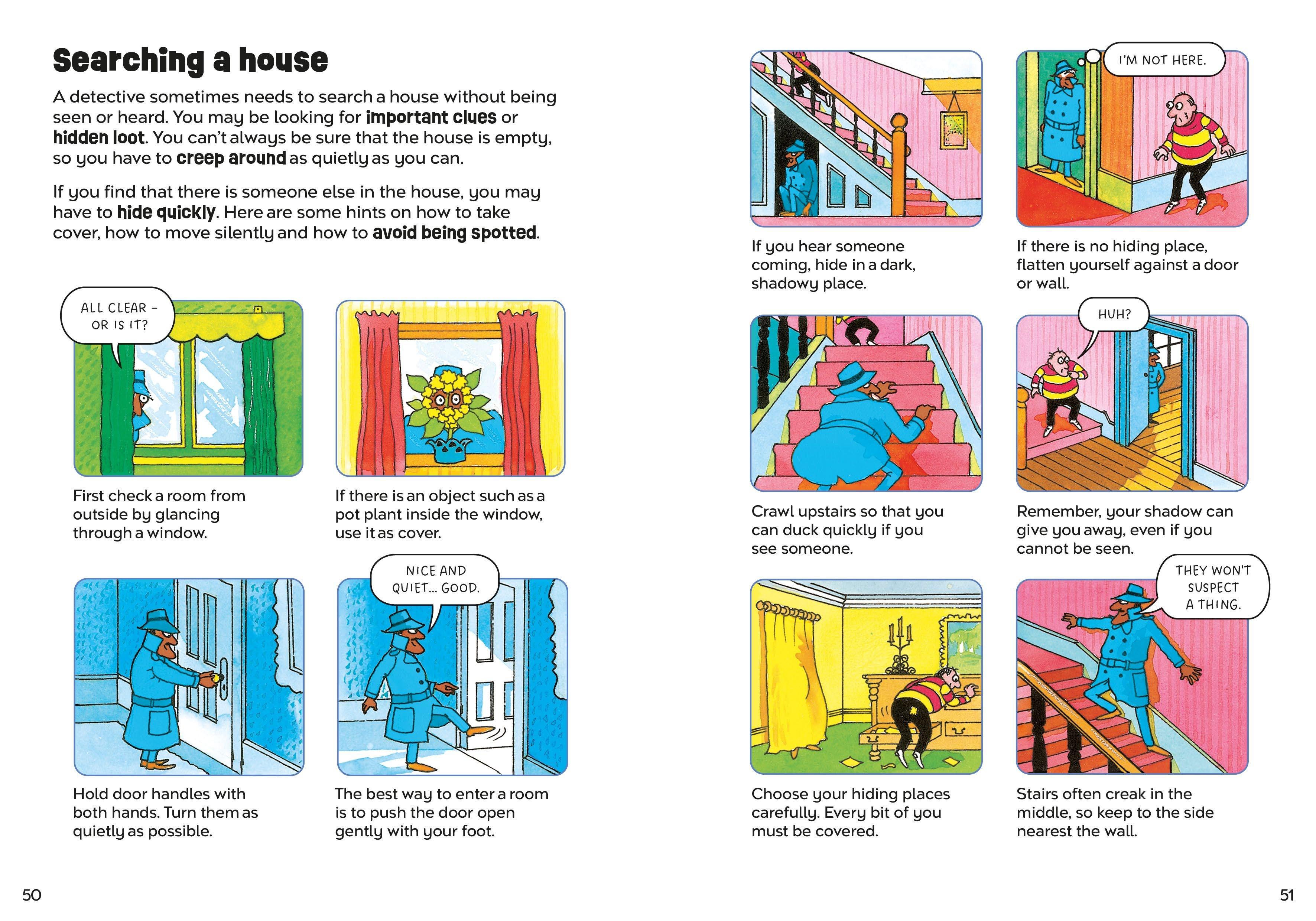 Searching a house

A detective sometimes needs to search a house without being seen or heard. You may be looking for important clues or hidden loot. You can't always be sure that the house is empty, so you have to creep around as quietly as you can.

If you find that there is someone else in the house, you may have to hide quickly. Here are some hints on how to take cover, how to move silently and how to avoid being spotted.

ALL CLEAR – OR IS IT?

First check a room from outside by glancing through a window.

If there is an object such as a pot plant inside the window, use it as cover.

Hold door handles with both hands. Turn them as quietly as possible.

NICE AND QUIET... GOOD.

The best way to enter a room is to push the door open gently with your foot.

50

If you hear someone coming, hide in a dark, shadowy place.

I'M NOT HERE.

If there is no hiding place, flatten yourself against a door or wall.

Crawl upstairs so that you can duck quickly if you see someone.

HUH?

Remember, your shadow can give you away, even if you cannot be seen.

Choose your hiding places carefully. Every bit of you must be covered.

THEY WON'T SUSPECT A THING.

Stairs often creak in the middle, so keep to the side nearest the wall.

51