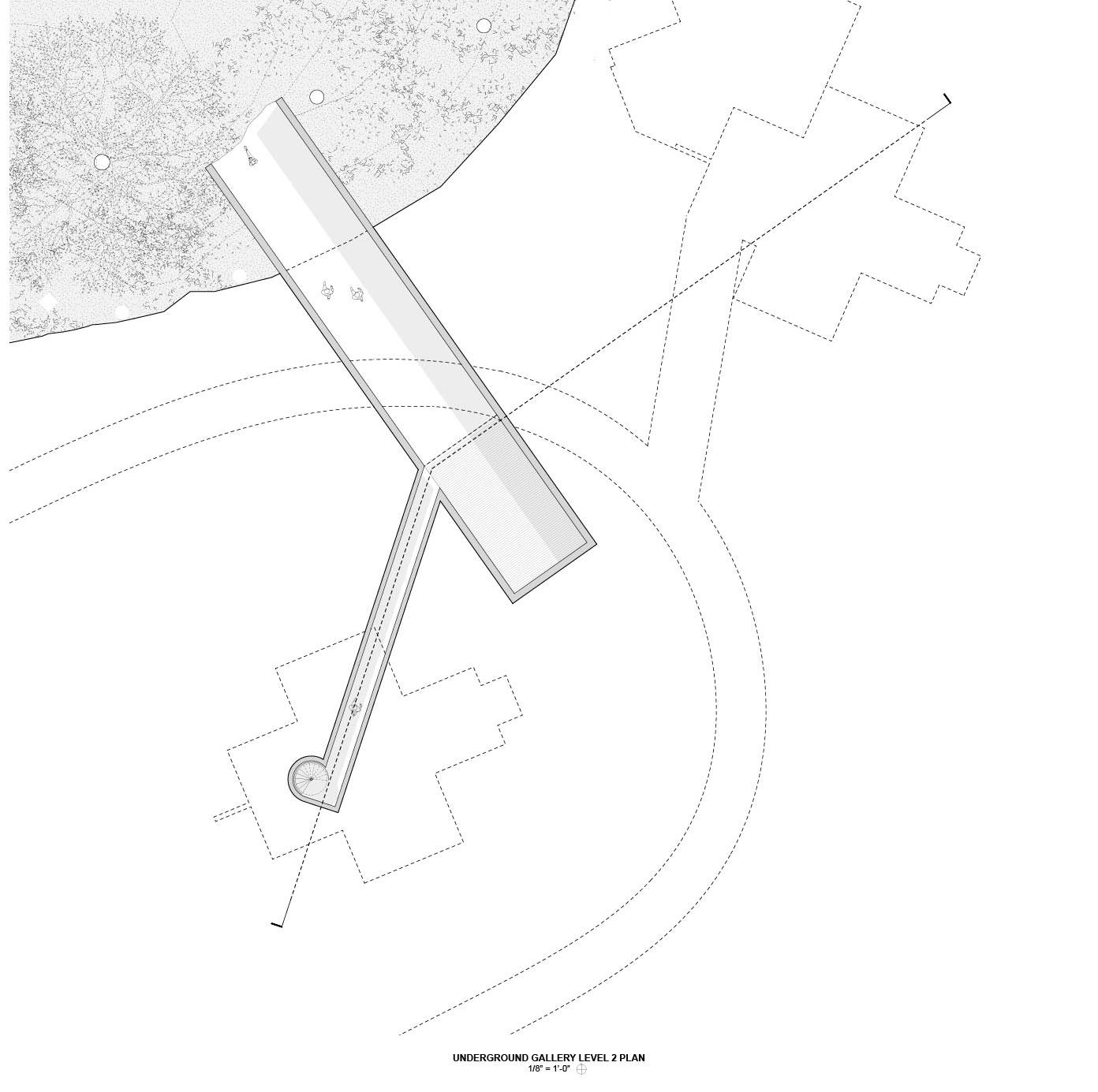 UNDERGROUND GALLERY LEVEL 2 PLAN
1/8" = 1'-0"