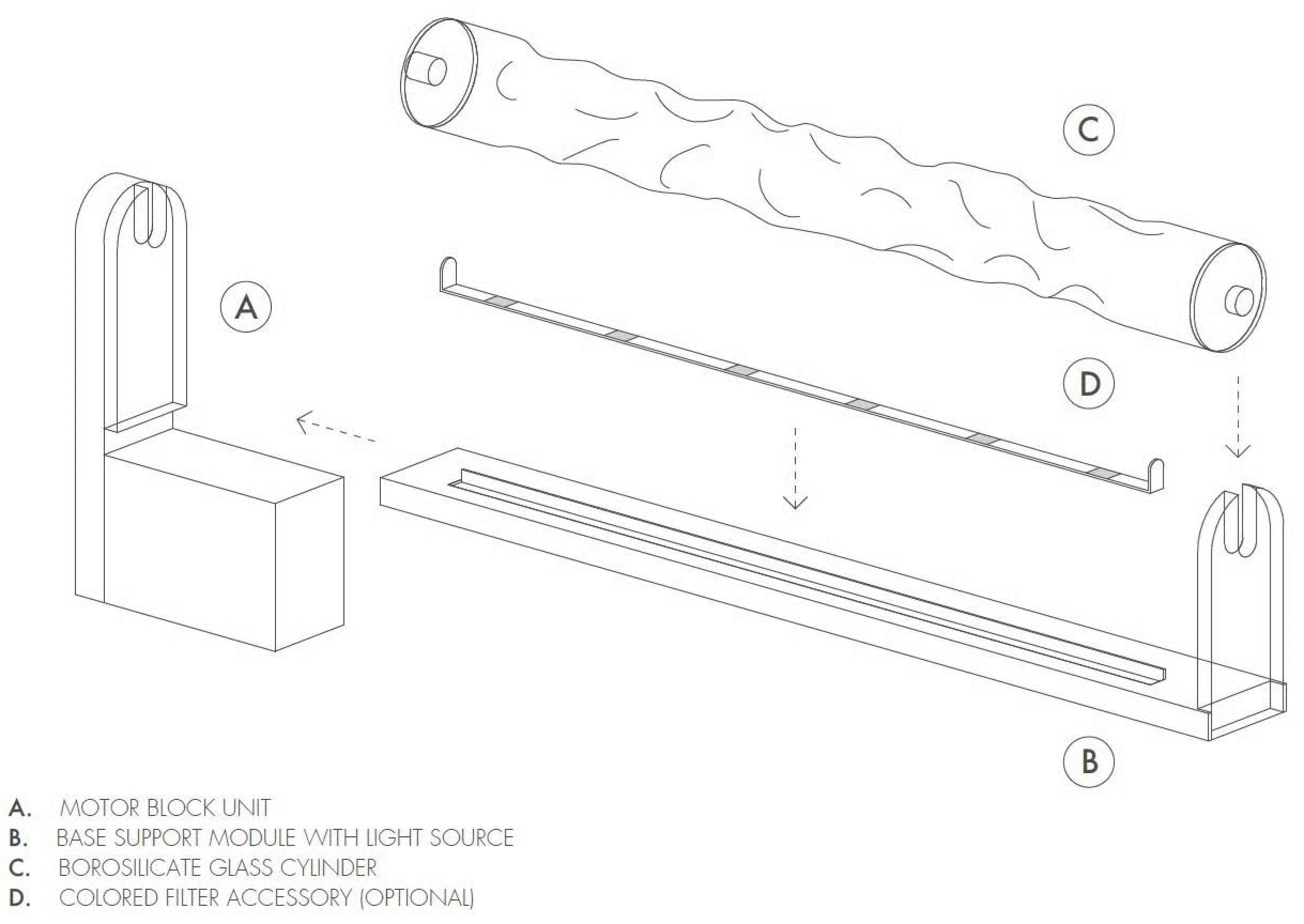 C

A

D

B

A. MOTOR BLOCK UNIT
B. BASE SUPPORT MODULE WITH LIGHT SOURCE
C. BOROSILICATE GLASS CYLINDER
D. COLORED FILTER ACCESSORY (OPTIONAL)