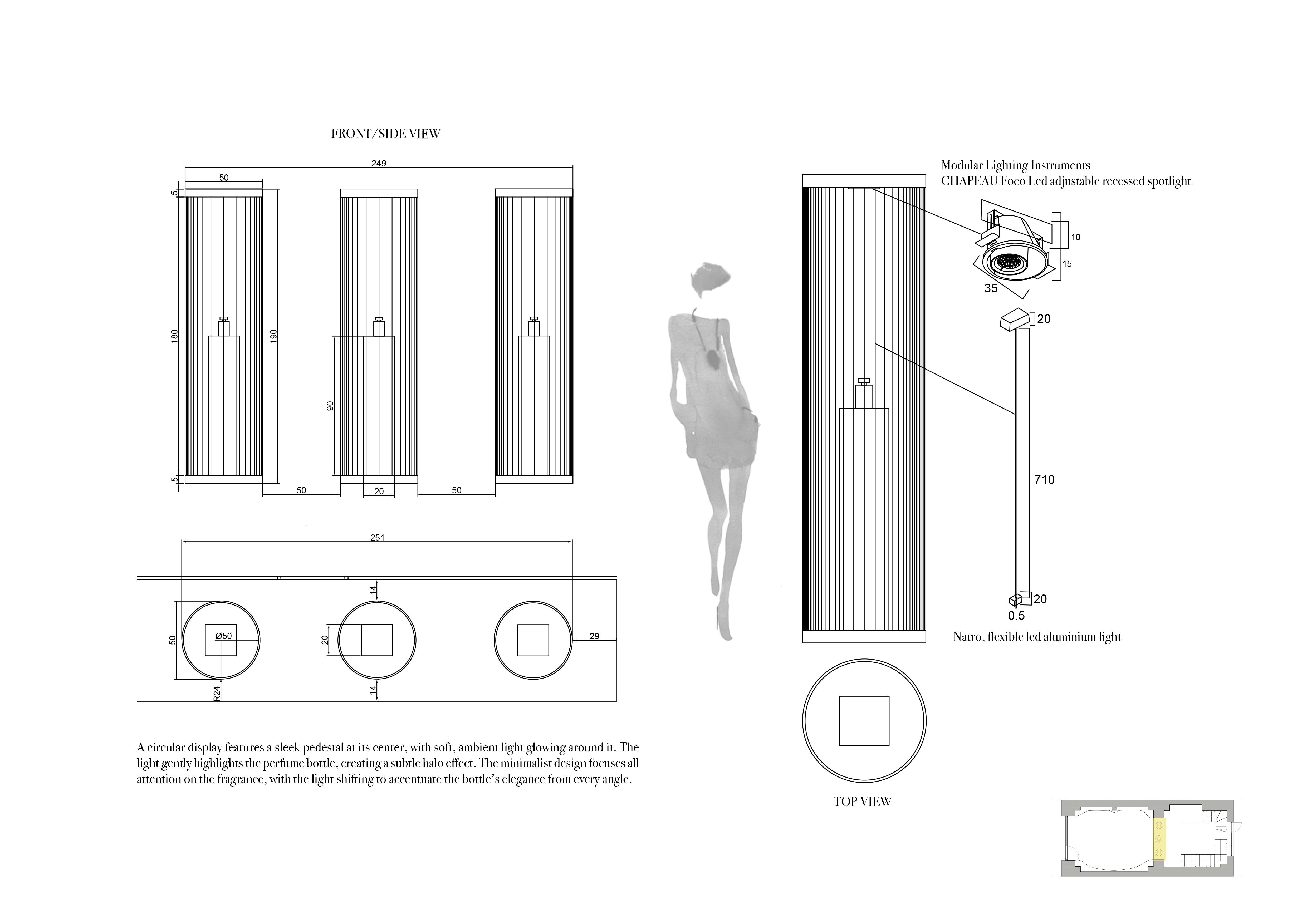 FRONT/SIDE VIEW

249

50

5

180

190

90

5

50

20

50

251

14

50

Ø50

20

29

R24

14

A circular display features a sleek pedestal at its center, with soft, ambient light glowing around it. The light gently highlights the perfume bottle, creating a subtle halo effect. The minimalist design focuses all attention on the fragrance, with the light shifting to accentuate the bottle's elegance from every angle.

Modular Lighting Instruments
CHAPEAU Foco Led adjustable recessed spotlight

10

15

35

20

710

20

0.5

Natro, flexible led aluminium light

TOP VIEW