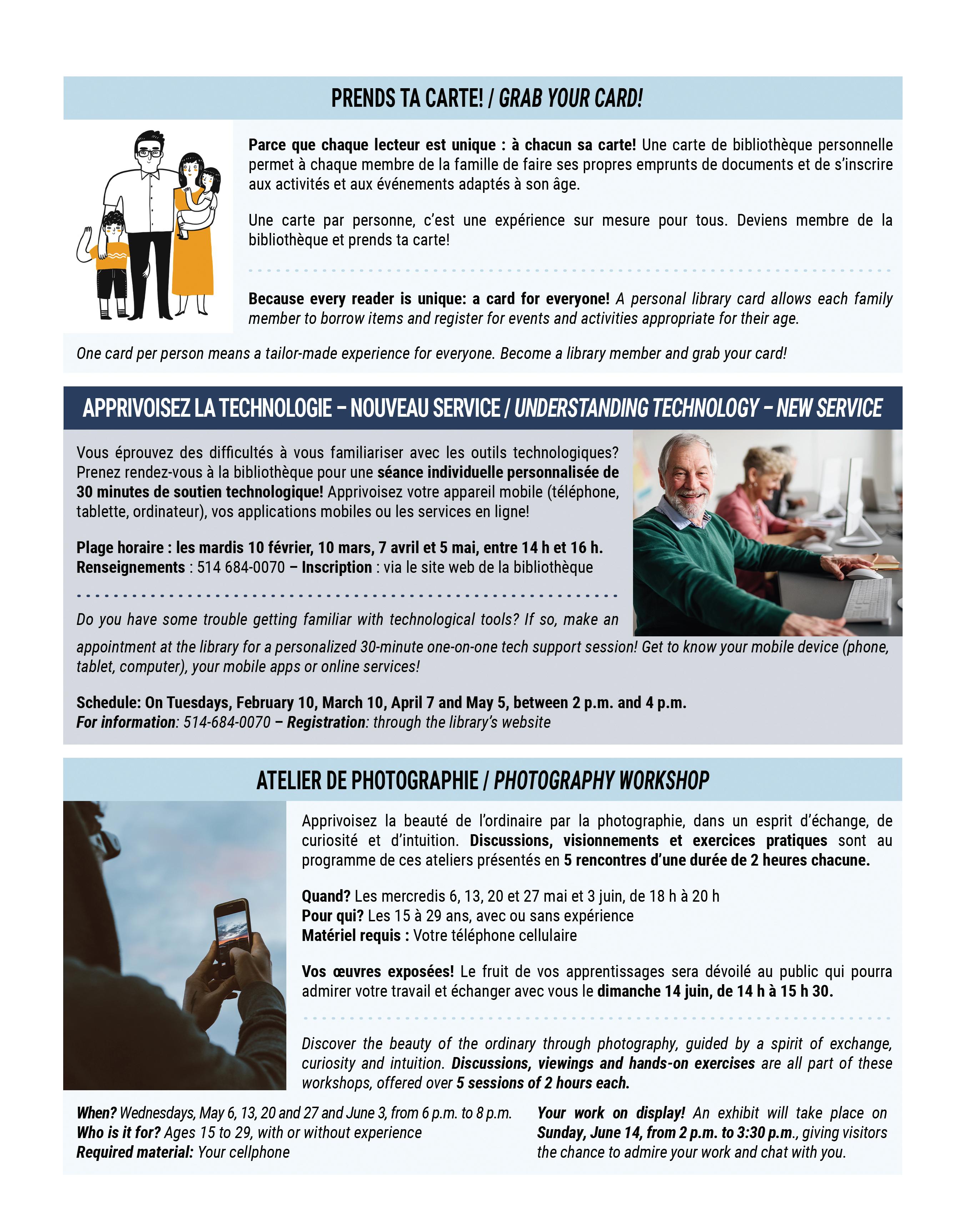 PRENDS TA CARTE! / GRAB YOUR CARD!

Parce que chaque lecteur est unique : à chacun sa carte! Une carte de bibliothèque personnelle permet à chaque membre de la famille de faire ses propres emprunts de documents et de s'inscrire aux activités et aux événements adaptés à son âge.

Une carte par personne, c'est une expérience sur mesure pour tous. Deviens membre de la bibliothèque et prends ta carte!

Because every reader is unique: a card for everyone! A personal library card allows each family member to borrow items and register for events and activities appropriate for their age.

One card per person means a tailor-made experience for everyone. Become a library member and grab your card!

APPRIVOISEZ LA TECHNOLOGIE – NOUVEAU SERVICE / UNDERSTANDING TECHNOLOGY – NEW SERVICE

Vous éprouvez des difficultés à vous familiariser avec les outils technologiques? Prenez rendez-vous à la bibliothèque pour une séance individuelle personnalisée de 30 minutes de soutien technologique! Apprivoisez votre appareil mobile (téléphone, tablette, ordinateur), vos applications mobiles ou les services en ligne!

Plage horaire : les mardis 10 février, 10 mars, 7 avril et 5 mai, entre 14 h et 16 h.
Renseignements : 514 684-0070 – Inscription : via le site web de la bibliothèque

Do you have some trouble getting familiar with technological tools? If so, make an appointment at the library for a personalized 30-minute one-on-one tech support session! Get to know your mobile device (phone, tablet, computer), your mobile apps or online services!

Schedule: On Tuesdays, February 10, March 10, April 7 and May 5, between 2 p.m. and 4 p.m.
For information: 514-684-0070 – Registration: through the library's website

ATELIER DE PHOTOGRAPHIE / PHOTOGRAPHY WORKSHOP

Apprivoisez la beauté de l'ordinaire par la photographie, dans un esprit d'échange, de curiosité et d'intuition. Discussions, visionnements et exercices pratiques sont au programme de ces ateliers présentés en 5 rencontres d'une durée de 2 heures chacune.

Quand? Les mercredis 6, 13, 20 et 27 mai et 3 juin, de 18 h à 20 h
Pour qui? Les 15 à 29 ans, avec ou sans expérience
Matériel requis : Votre téléphone cellulaire

Vos œuvres exposées! Le fruit de vos apprentissages sera dévoilé au public qui pourra admirer votre travail et échanger avec vous le dimanche 14 juin, de 14 h à 15 h 30.

Discover the beauty of the ordinary through photography, guided by a spirit of exchange, curiosity and intuition. Discussions, viewings and hands-on exercises are all part of these workshops, offered over 5 sessions of 2 hours each.

When? Wednesdays, May 6, 13, 20 and 27 and June 3, from 6 p.m. to 8 p.m.
Who is it for? Ages 15 to 29, with or without experience
Required material: Your cellphone

Your work on display! An exhibit will take place on Sunday, June 14, from 2 p.m. to 3:30 p.m., giving visitors the chance to admire your work and chat with you.