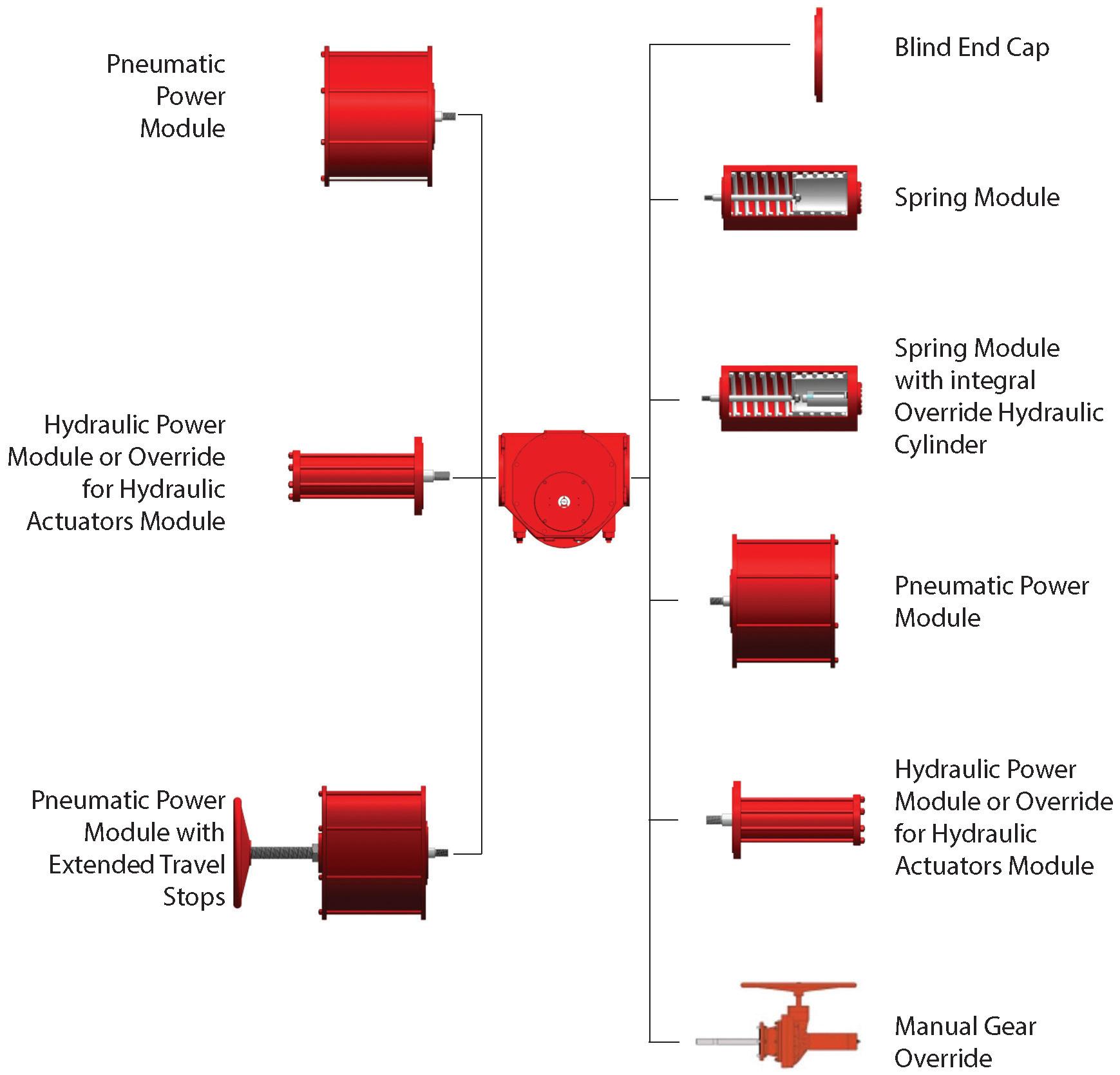 Pneumatic Power Module

Hydraulic Power Module or Override for Hydraulic Actuators Module

Pneumatic Power Module with Extended Travel Stops

Blind End Cap

Spring Module

Spring Module with integral Override Hydraulic Cylinder

Pneumatic Power Module

Hydraulic Power Module or Override for Hydraulic Actuators Module

Manual Gear Override