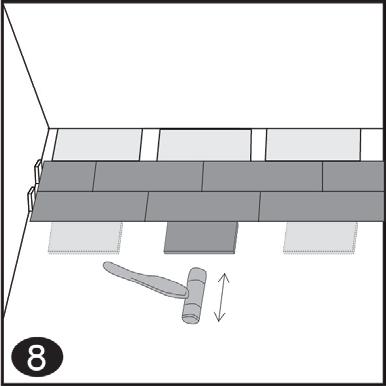 8