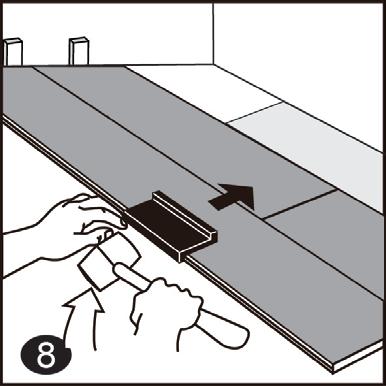 8