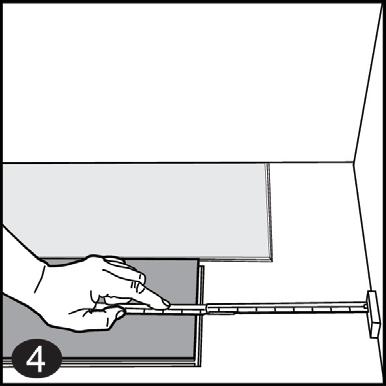 4