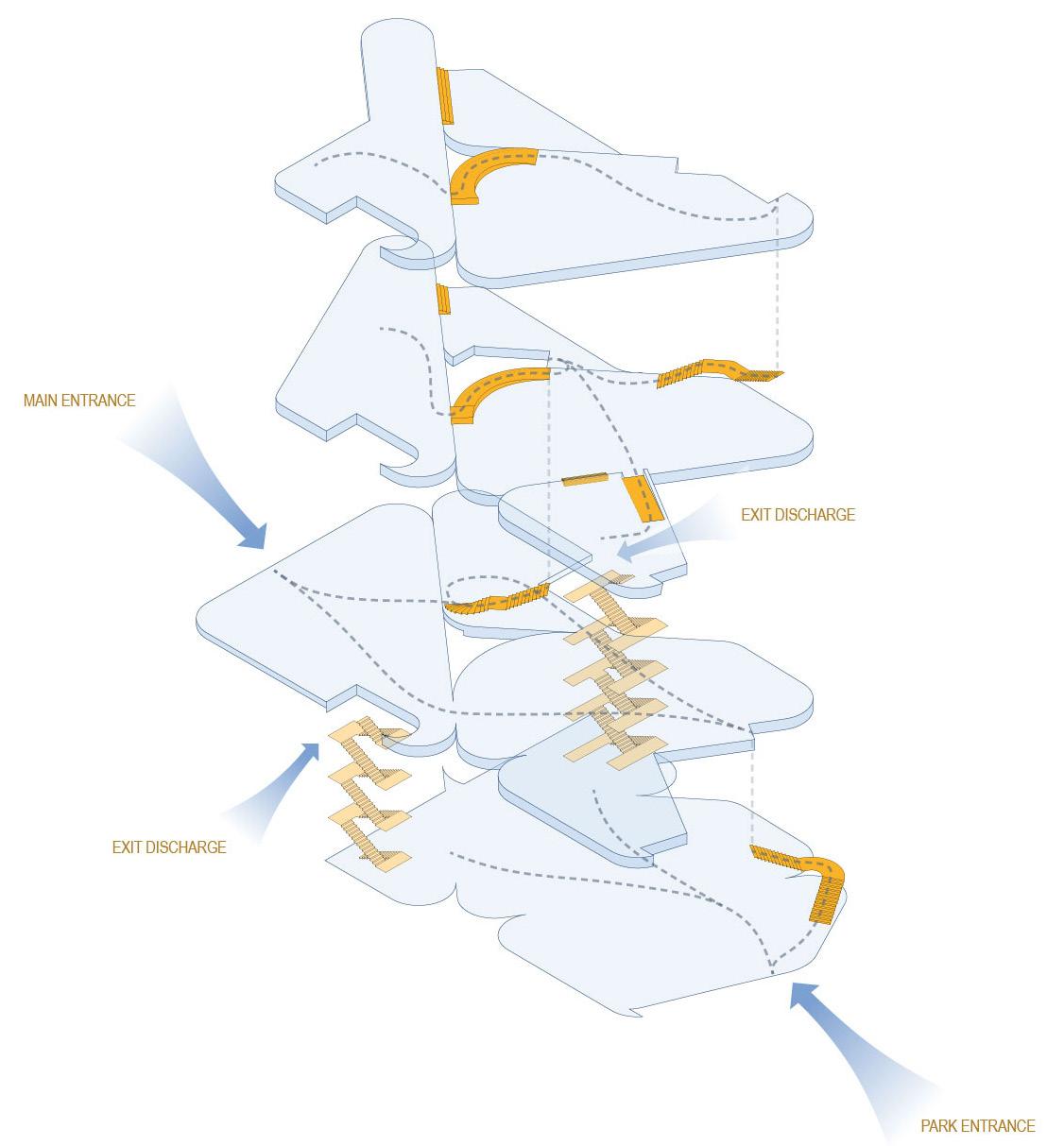 MAIN ENTRANCE

EXIT DISCHARGE

EXIT DISCHARGE

PARK ENTRANCE