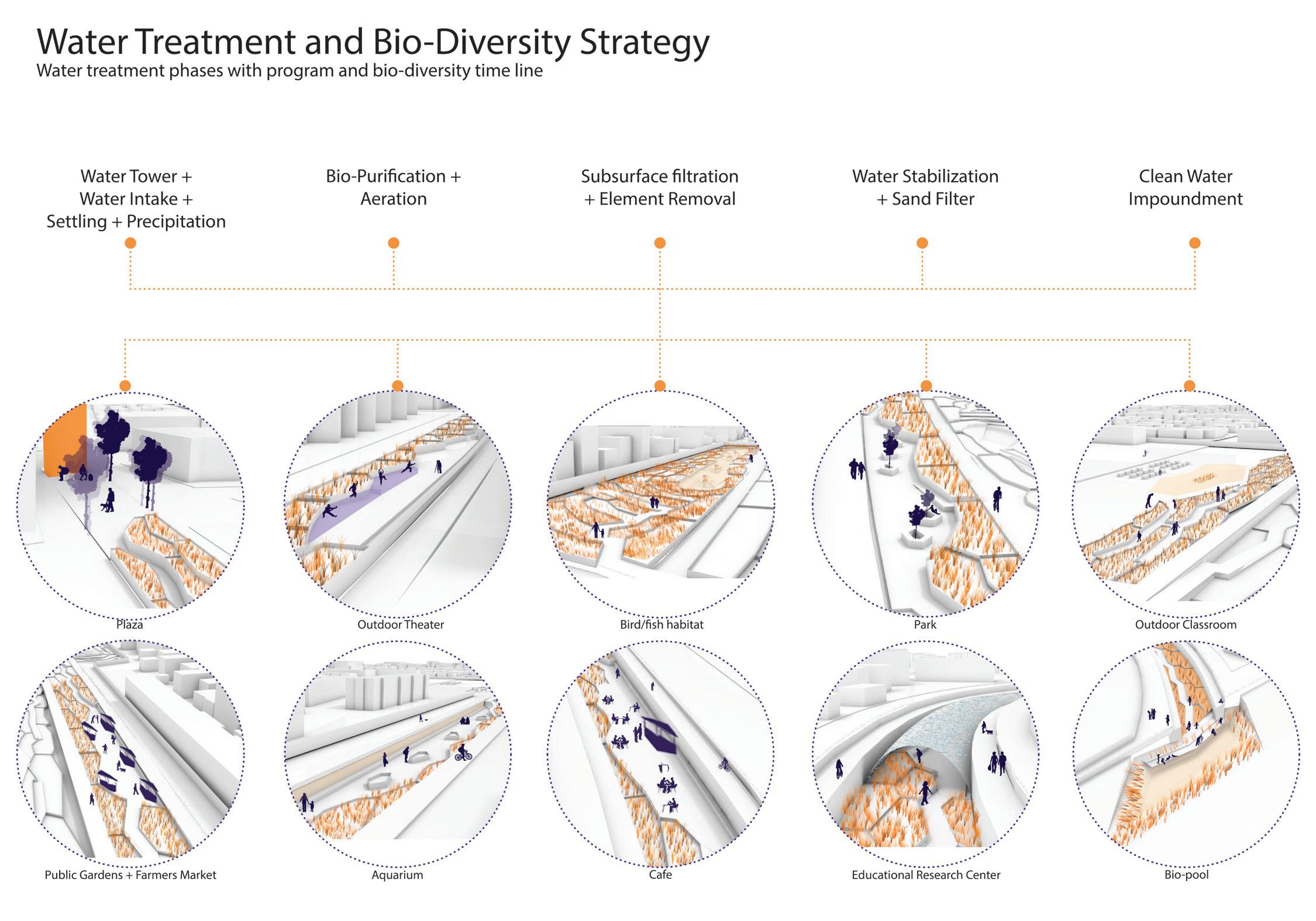 Water Treatment and Bio-Diversity Strategy
Water treatment phases with program and bio-diversity time line

Water Tower + Water Intake + Settling + Precipitation

Bio-Purification + Aeration

Subsurface filtration + Element Removal

Water Stabilization + Sand Filter

Clean Water Impoundment

Plaza

Outdoor Theater

Bird/fish habitat

Park

Outdoor Classroom

Public Gardens + Farmers Market

Aquarium

Cafe

Educational Research Center

Bio-pool