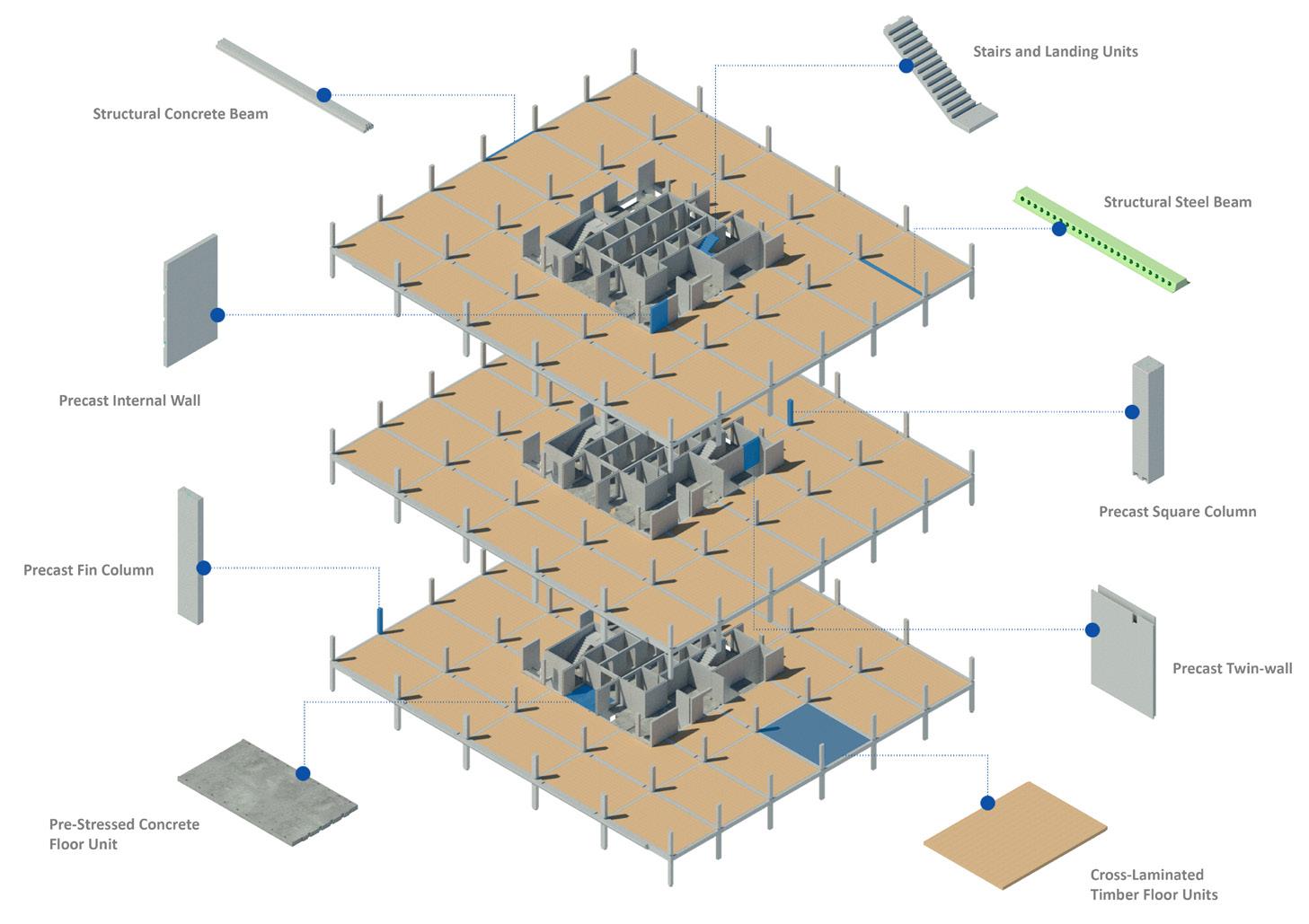 Structural Concrete Beam

Stairs and Landing Units

Structural Steel Beam

Precast Internal Wall

Precast Square Column

Precast Fin Column

Precast Twin-wall

Pre-Stressed Concrete Floor Unit

Cross-Laminated Timber Floor Units