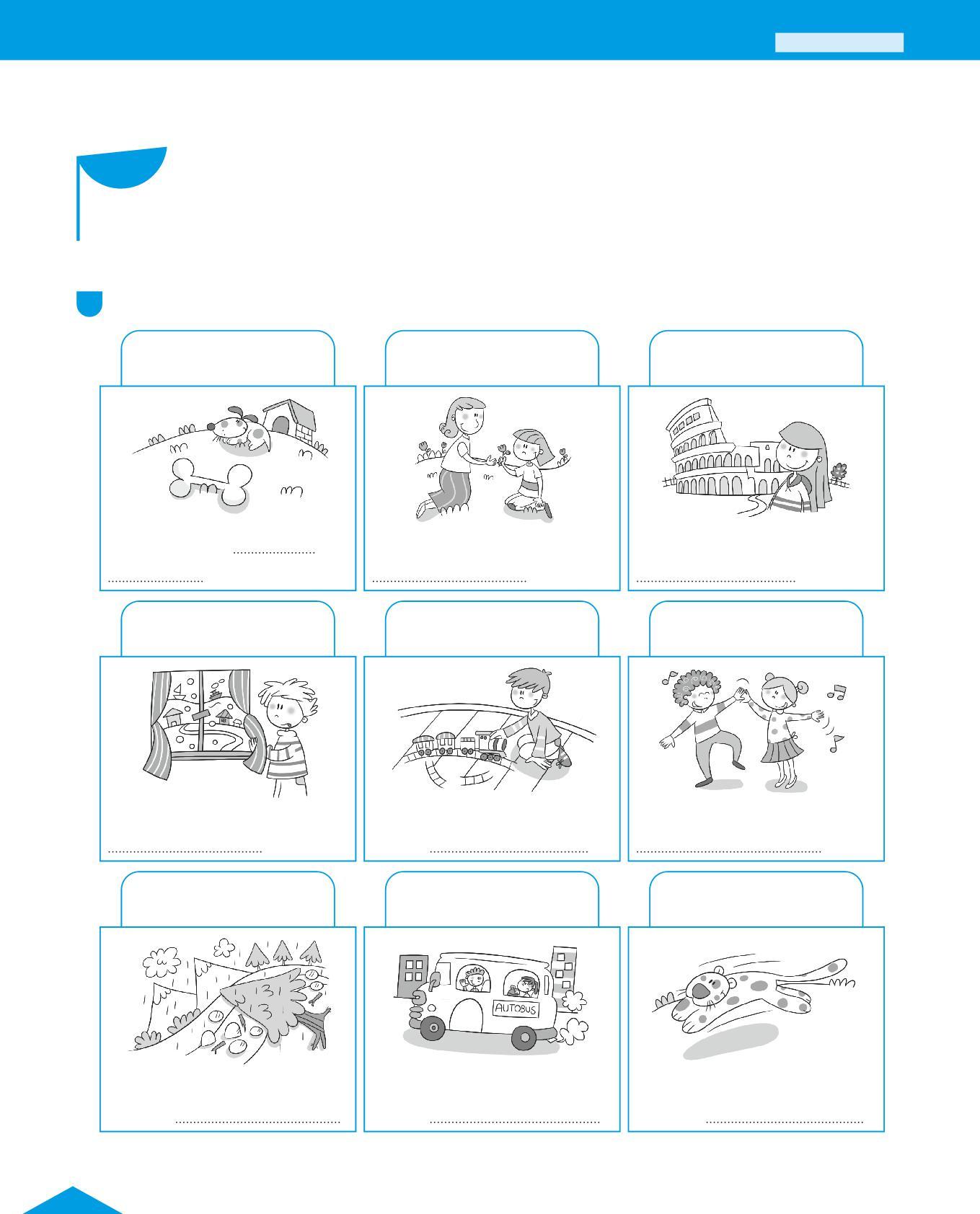 AUTOBUS