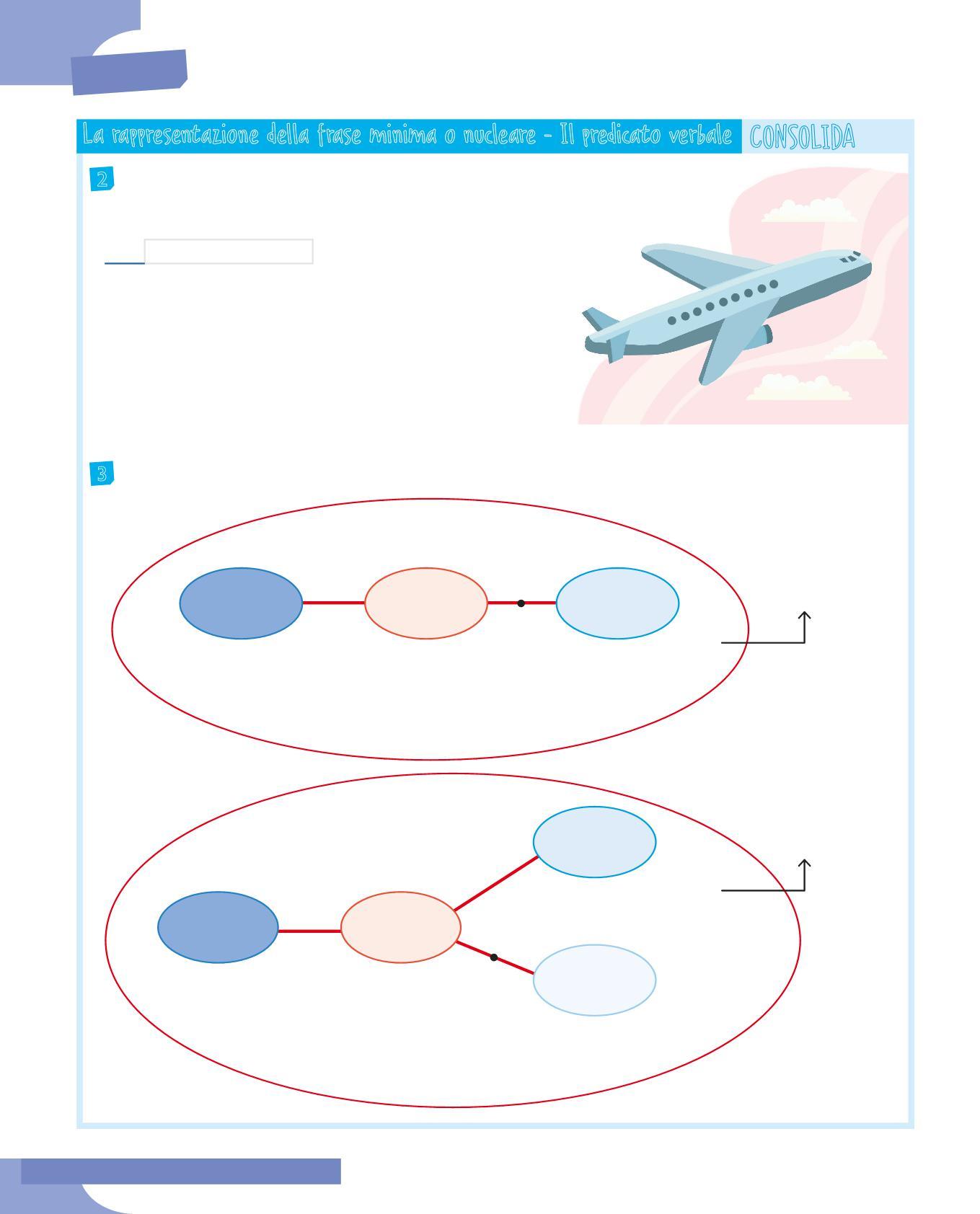 La rappresentazione della frase minima o nucleare - Il predicato verbale CONSOLIDA

2

3