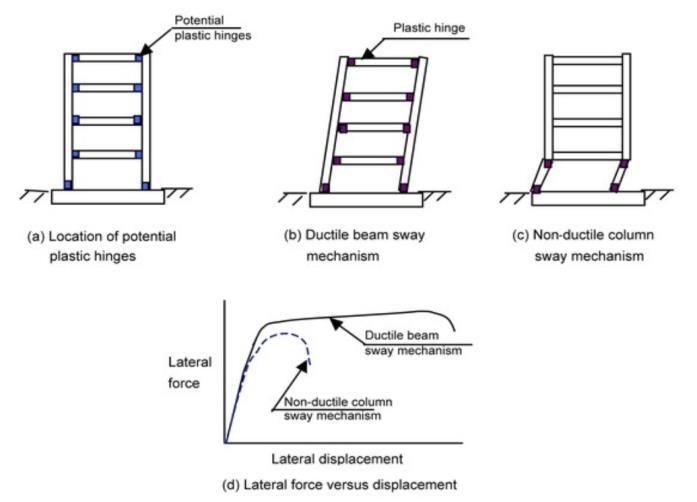 Potential plastic hinges

Plastic hinge

(a) Location of potential plastic hinges

(b) Ductile beam sway mechanism

(c) Non-ductile column sway mechanism

Lateral force

Ductile beam sway mechanism

Non-ductile column sway mechanism

Lateral displacement

(d) Lateral force versus displacement