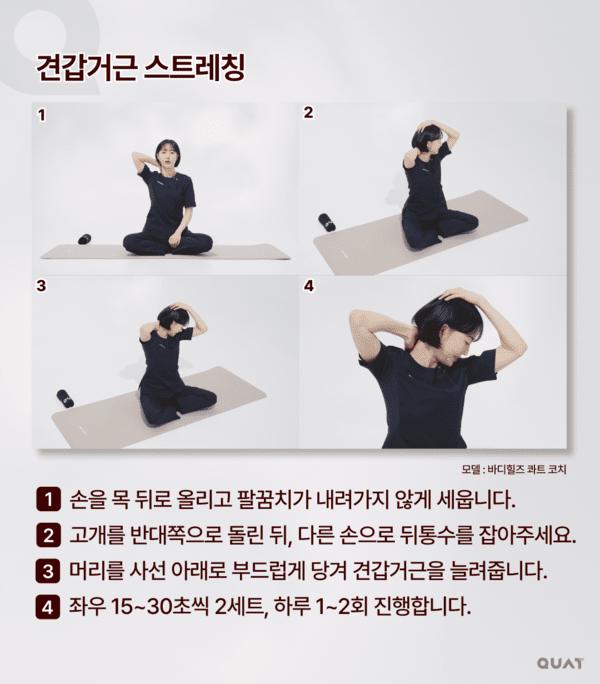 견갑거근 스트레칭

1

2

3

4

모델 : 바디힐즈 콰트 코치

1 손을 목 뒤로 올리고 팔꿈치가 내려가지 않게 세웁니다.

2 고개를 반대쪽으로 돌린 뒤, 다른 손으로 뒤통수를 잡아주세요.

3 머리를 사선 아래로 부드럽게 당겨 견갑거근을 늘려줍니다.

4 좌우 15~30초씩 2세트, 하루 1~2회 진행합니다.

QUAT